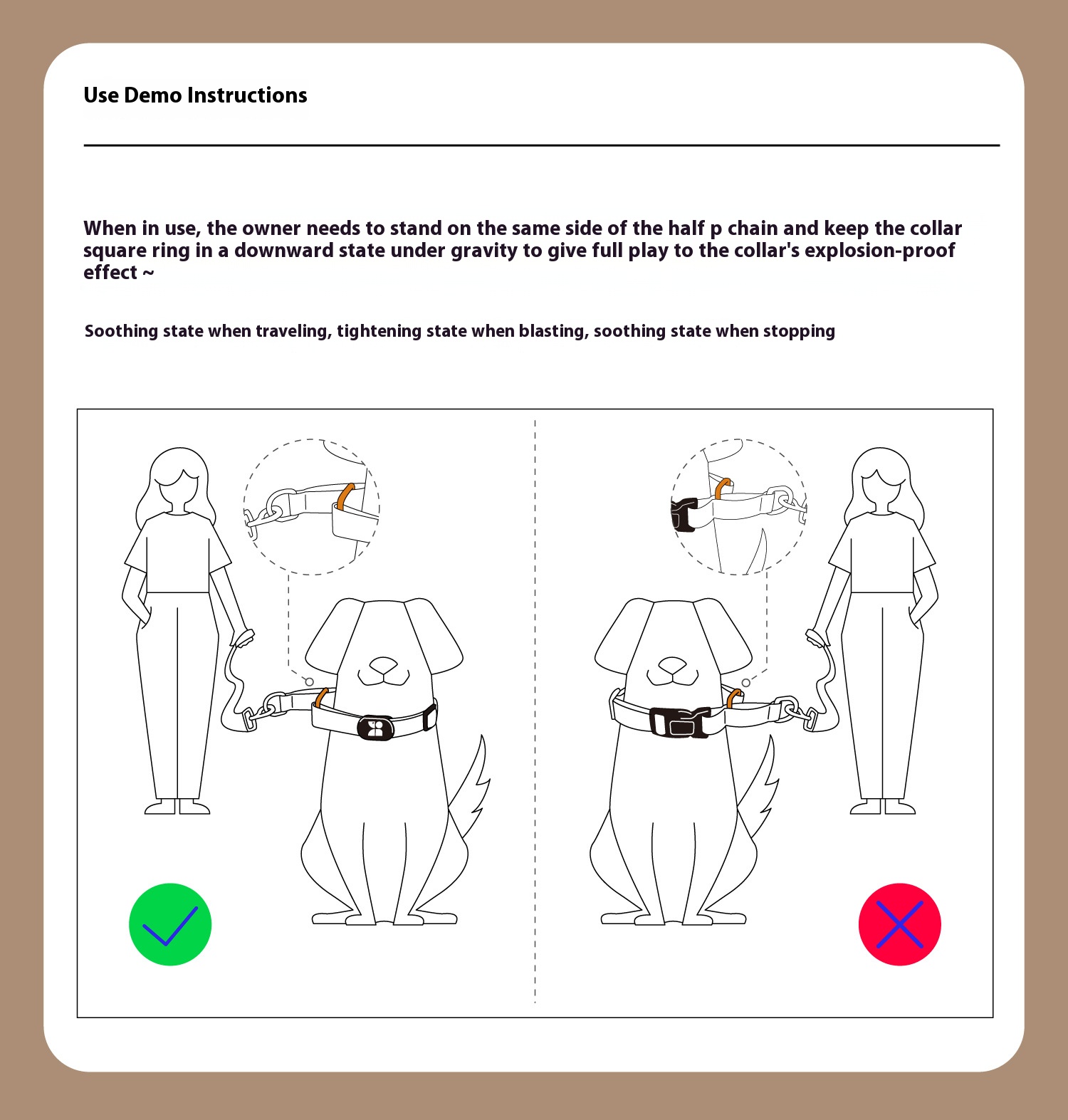 Use Demo Instructions

When in use, the owner needs to stand on the same side of the half p chain and keep the collar square ring in a downward state under gravity to give full play to the collar's explosion-proof effect ~

Soothing state when traveling, tightening state when blasting, soothing state when stopping