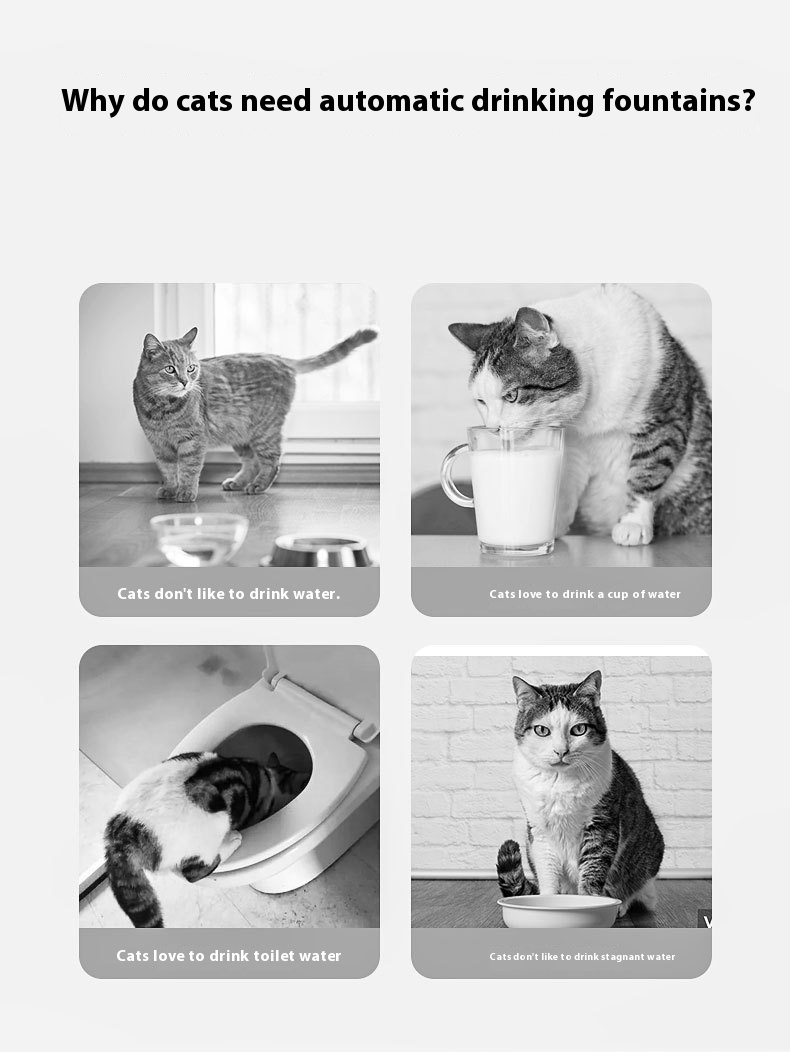 Why do cats need automatic drinking fountains?

Cats don't like to drink water.

Cats love to drink a cup of water

Cats love to drink toilet water

Cats don't like to drink stagnant water