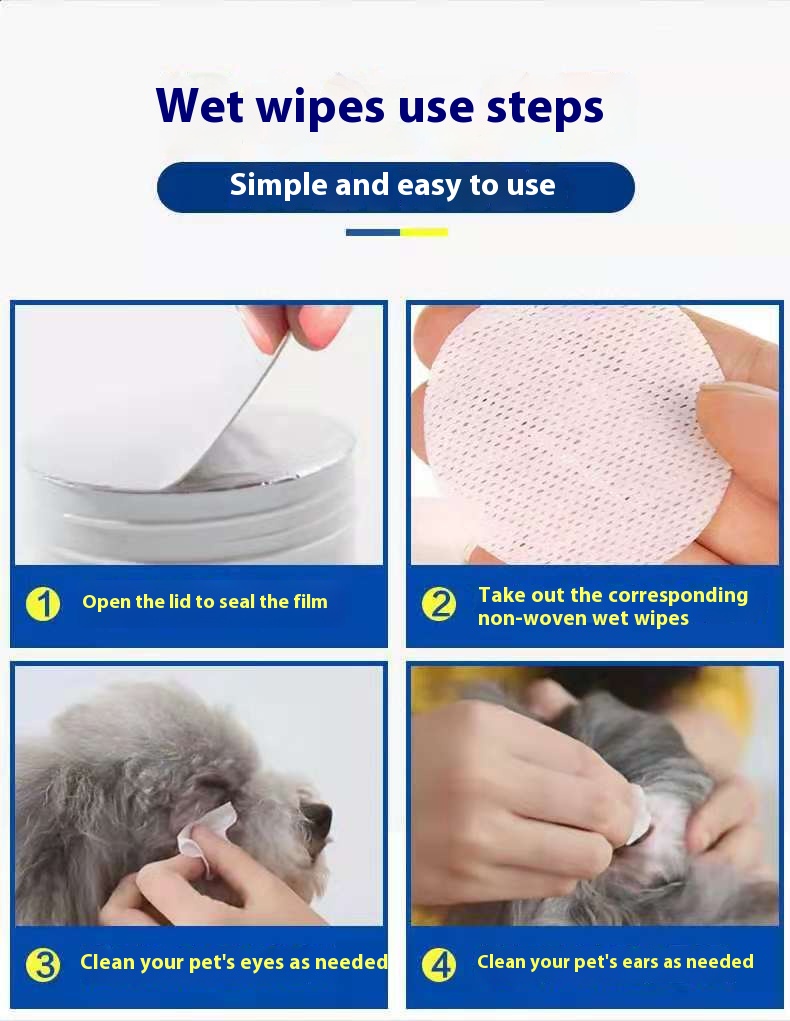 Wet wipes use steps

Simple and easy to use

1 Open the lid to seal the film

2 Take out the corresponding non-woven wet wipes

3 Clean your pet's eyes as needed

4 Clean your pet's ears as needed