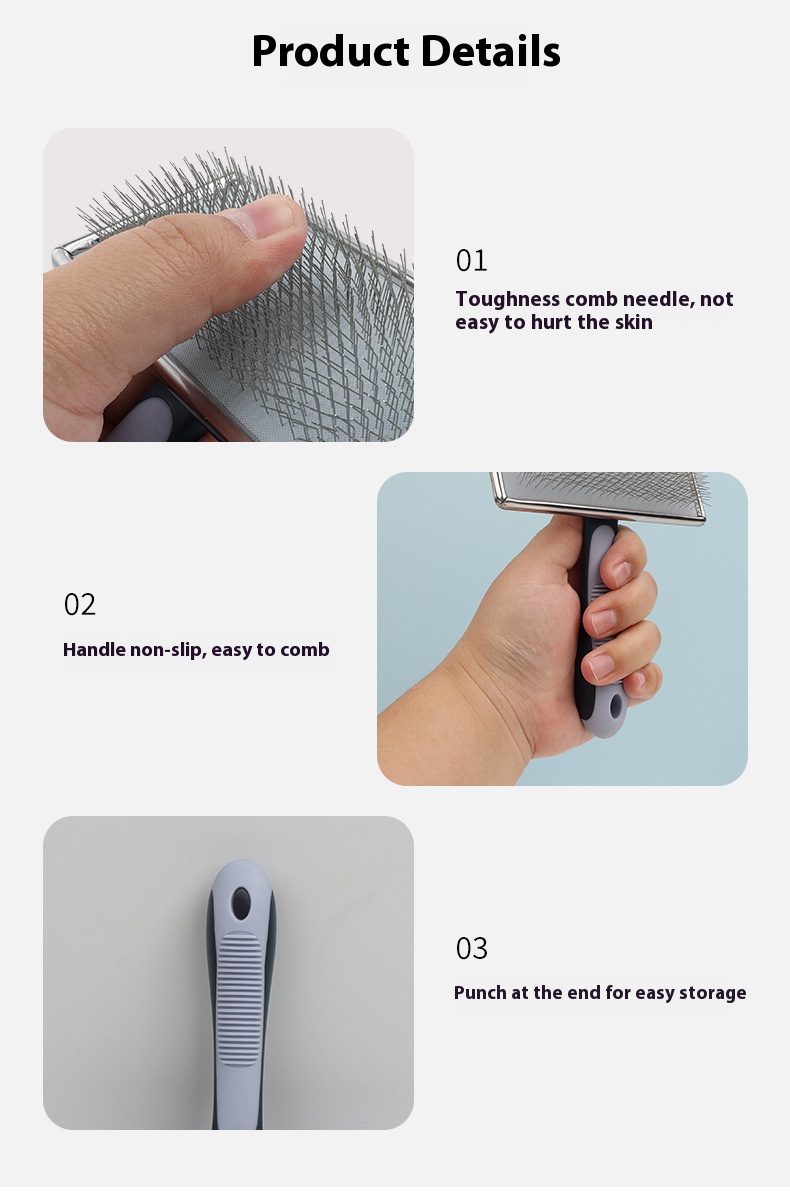 Product Details

01

Toughness comb needle, not easy to hurt the skin

02

Handle non-slip, easy to comb

03

Punch at the end for easy storage