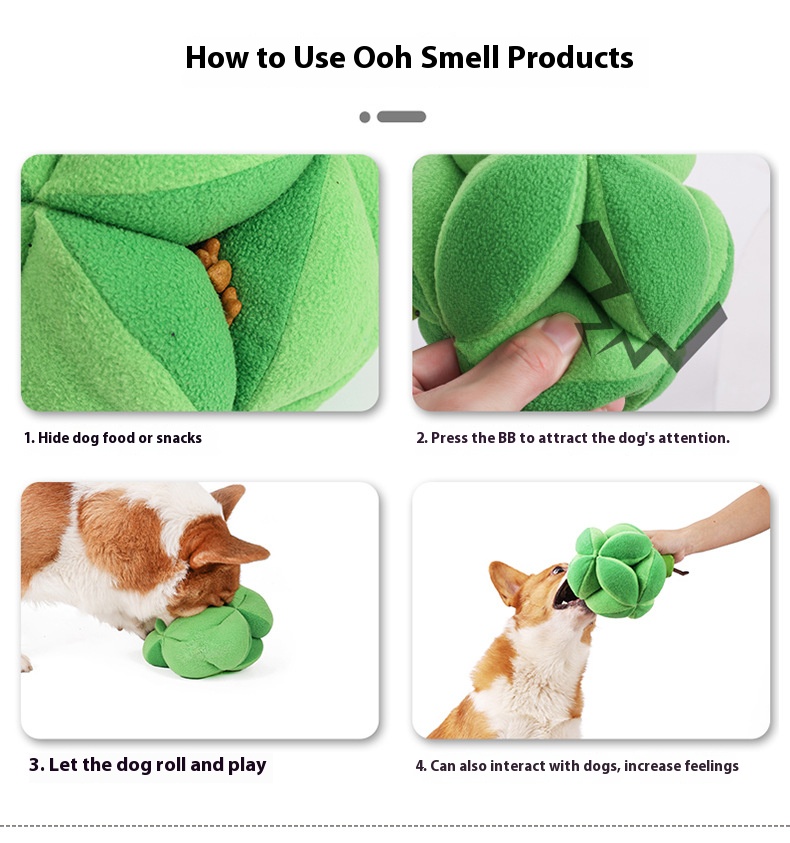 How to Use Ooh Smell Products

1. Hide dog food or snacks

2. Press the BB to attract the dog's attention.

3. Let the dog roll and play

4. Can also interact with dogs, increase feelings