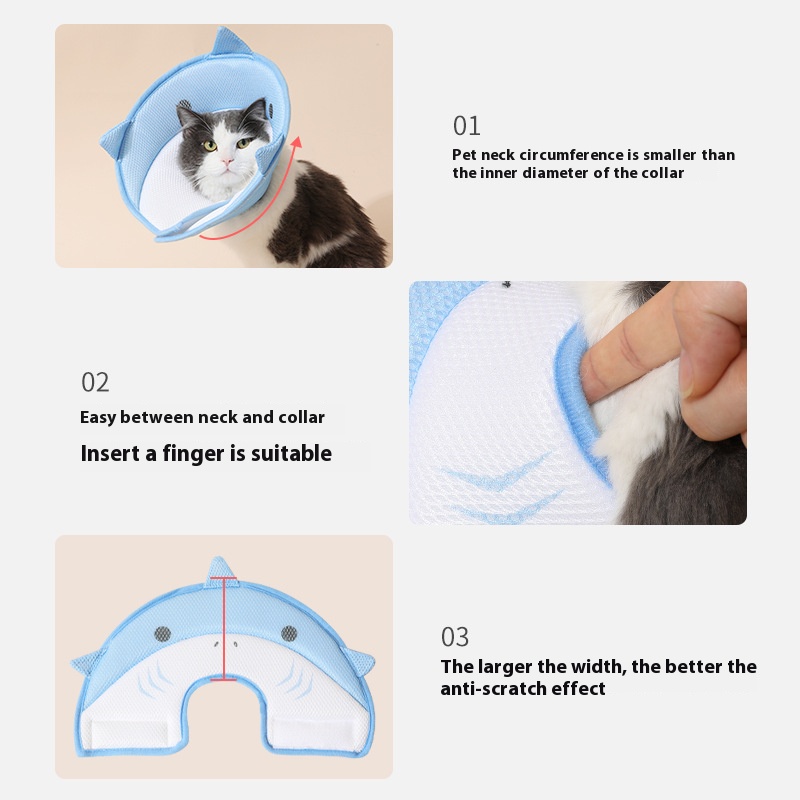 01

Pet neck circumference is smaller than the inner diameter of the collar

02

Easy between neck and collar

Insert a finger is suitable

03

The larger the width, the better the anti-scratch effect