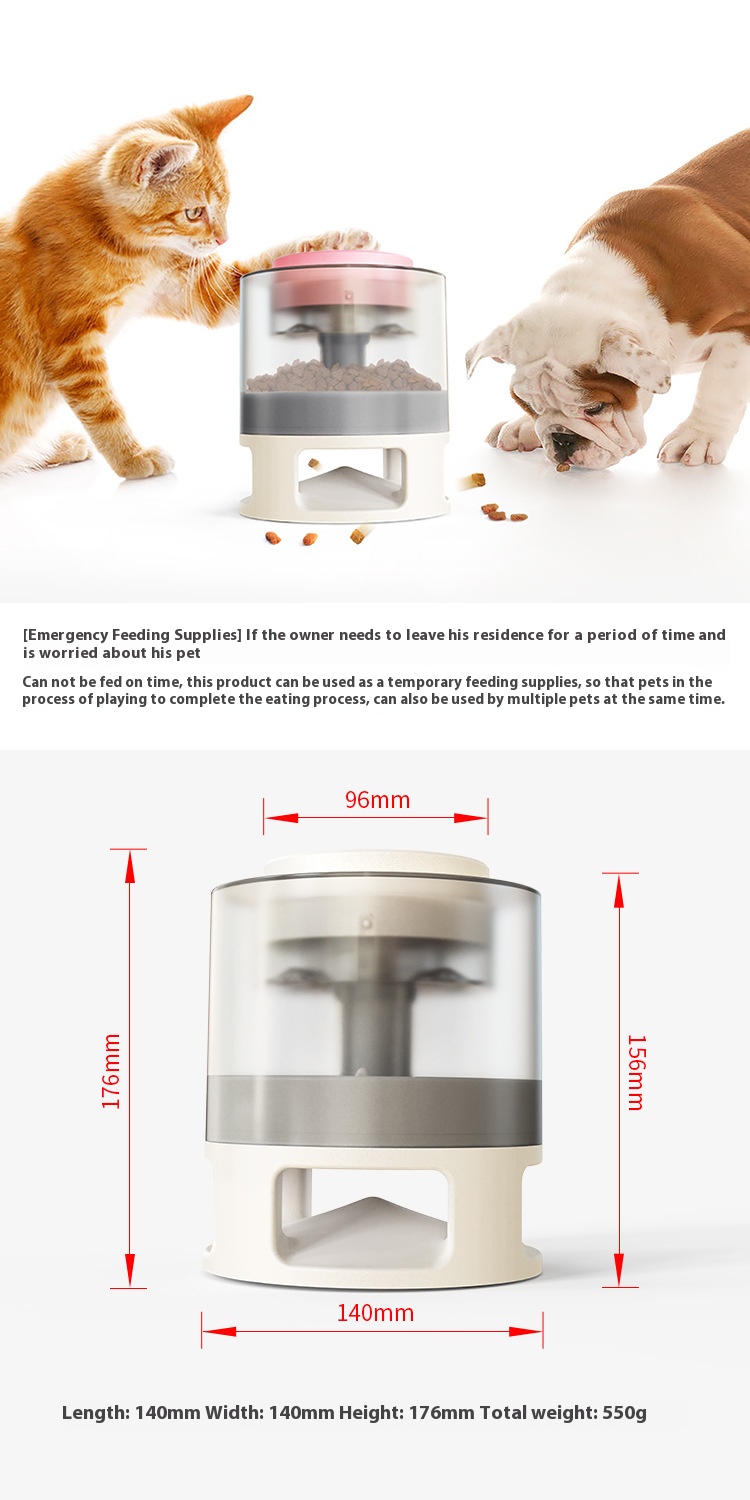 [Emergency Feeding Supplies] If the owner needs to leave his residence for a period of time and is worried about his pet

Can not be fed on time, this product can be used as a temporary feeding supplies, so that pets in the process of playing to complete the eating process, can also be used by multiple pets at the same time.

96mm

176mm

156mm

140mm

Length: 140mm Width: 140mm Height: 176mm Total weight: 550g