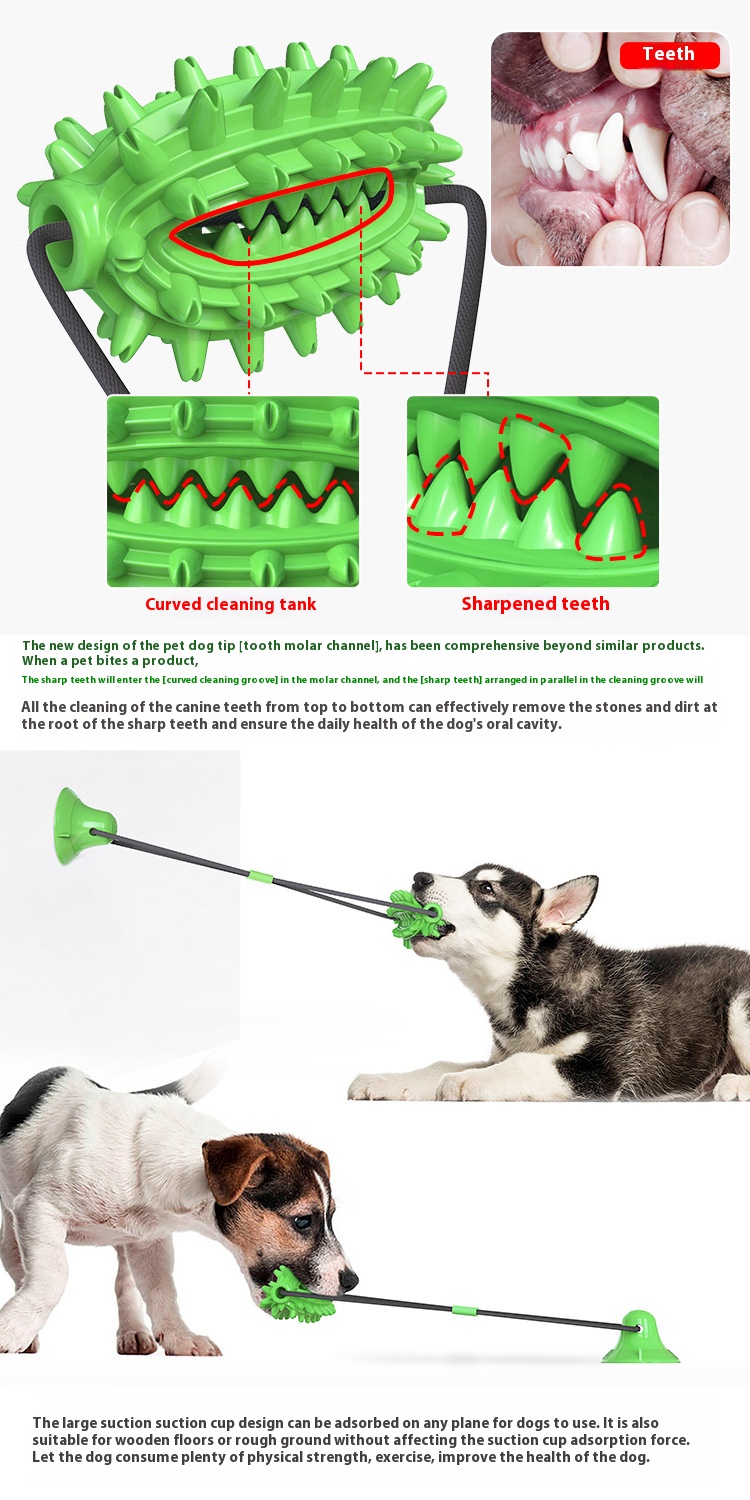 Teeth

Curved cleaning tank

Sharpened teeth

The new design of the pet dog tip [tooth molar channel], has been comprehensive beyond similar products. When a pet bites a product,

The sharp teeth will enter the [curved cleaning groove] in the molar channel, and the [sharp teeth] arranged in parallel in the cleaning groove will

All the cleaning of the canine teeth from top to bottom can effectively remove the stones and dirt at the root of the sharp teeth and ensure the daily health of the dog's oral cavity.

The large suction suction cup design can be adsorbed on any plane for dogs to use. It is also suitable for wooden floors or rough ground without affecting the suction cup adsorption force. Let the dog consume plenty of physical strength, exercise, improve the health of the dog.