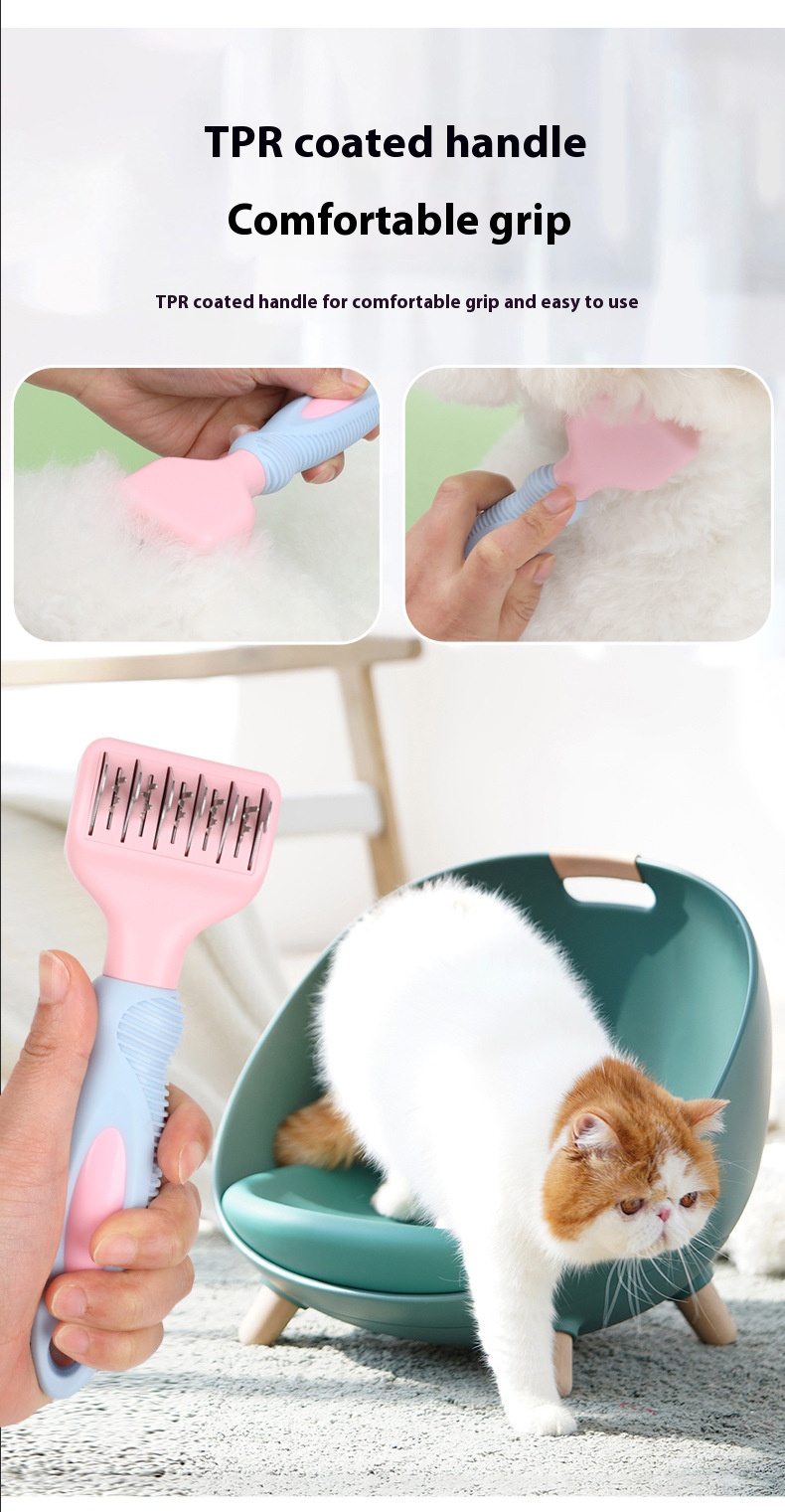 TPR coated handle
Comfortable grip

TPR coated handle for comfortable grip and easy to use