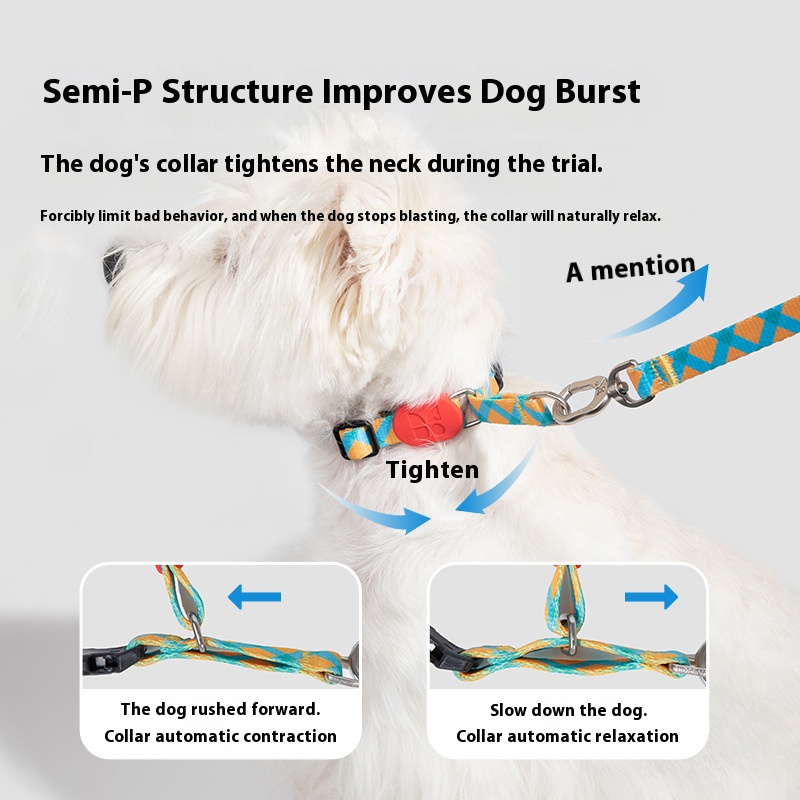 Semi-P Structure Improves Dog Burst

The dog's collar tightens the neck during the trial.

Forcibly limit bad behavior, and when the dog stops blasting, the collar will naturally relax.

A mention

Tighten

The dog rushed forward.
Collar automatic contraction

Slow down the dog.
Collar automatic relaxation