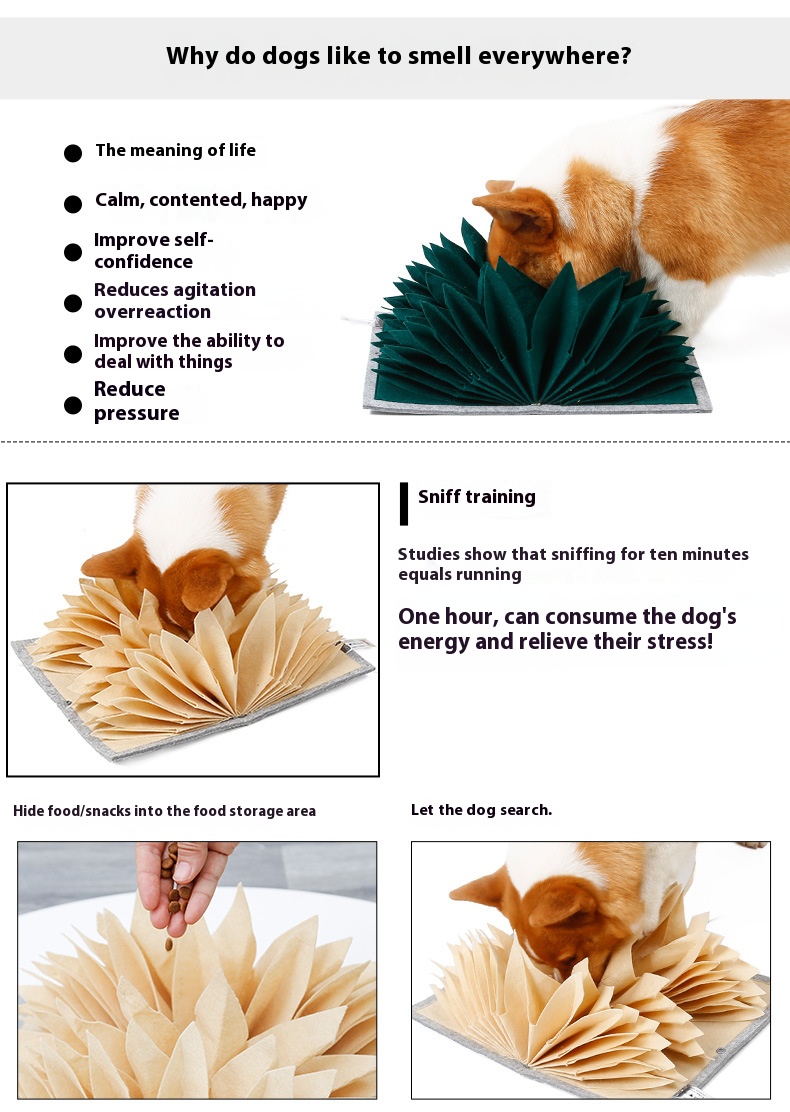 Why do dogs like to smell everywhere?

The meaning of life

Calm, contented, happy

Improve self-confidence

Reduces agitation overreaction

Improve the ability to deal with things

Reduce pressure

Sniff training

Studies show that sniffing for ten minutes equals running

One hour, can consume the dog's energy and relieve their stress!

Hide food/snacks into the food storage area

Let the dog search.