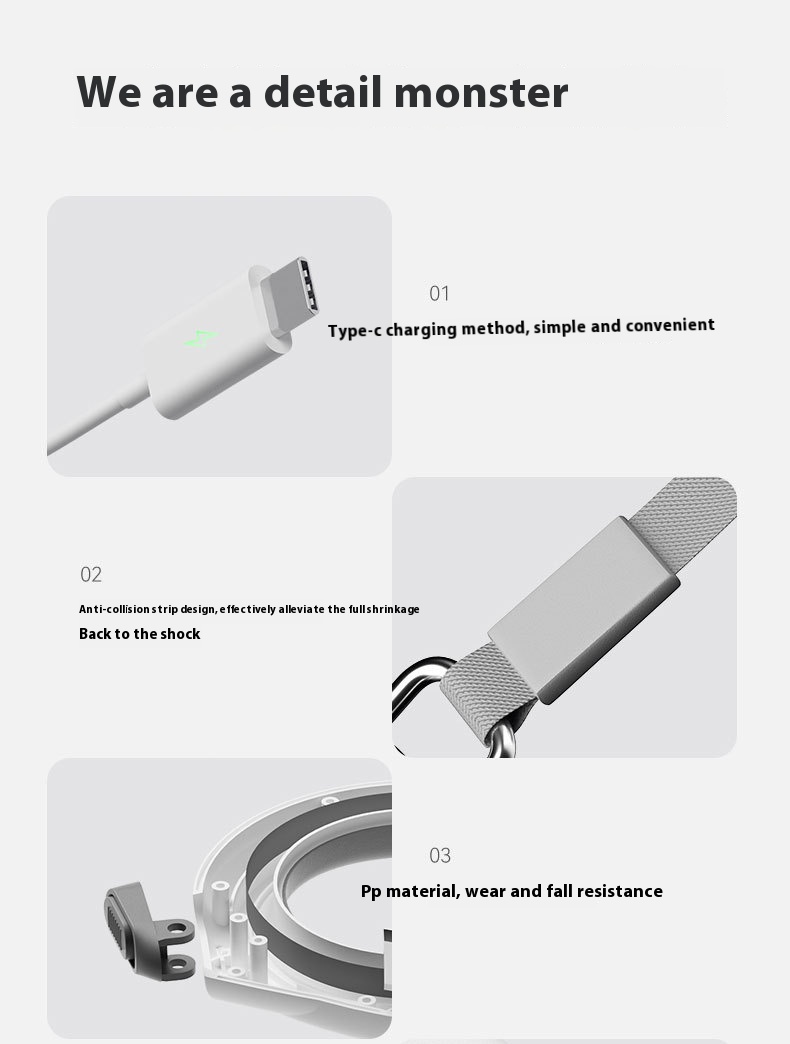 We are a detail monster

01

Type-c charging method, simple and convenient

02

Anti-collision strip design, effectively alleviate the full shrinkage

Back to the shock

03

Pp material, wear and fall resistance