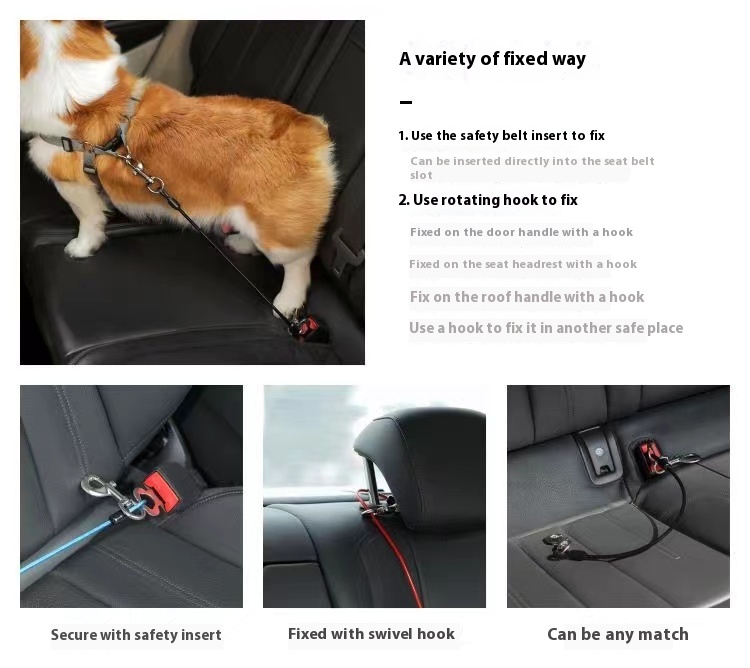 A variety of fixed way

1. Use the safety belt insert to fix

Can be inserted directly into the seat belt slot

2. Use rotating hook to fix

Fixed on the door handle with a hook

Fixed on the seat headrest with a hook

Fix on the roof handle with a hook

Use a hook to fix it in another safe place

Secure with safety insert

Fixed with swivel hook

Can be any match