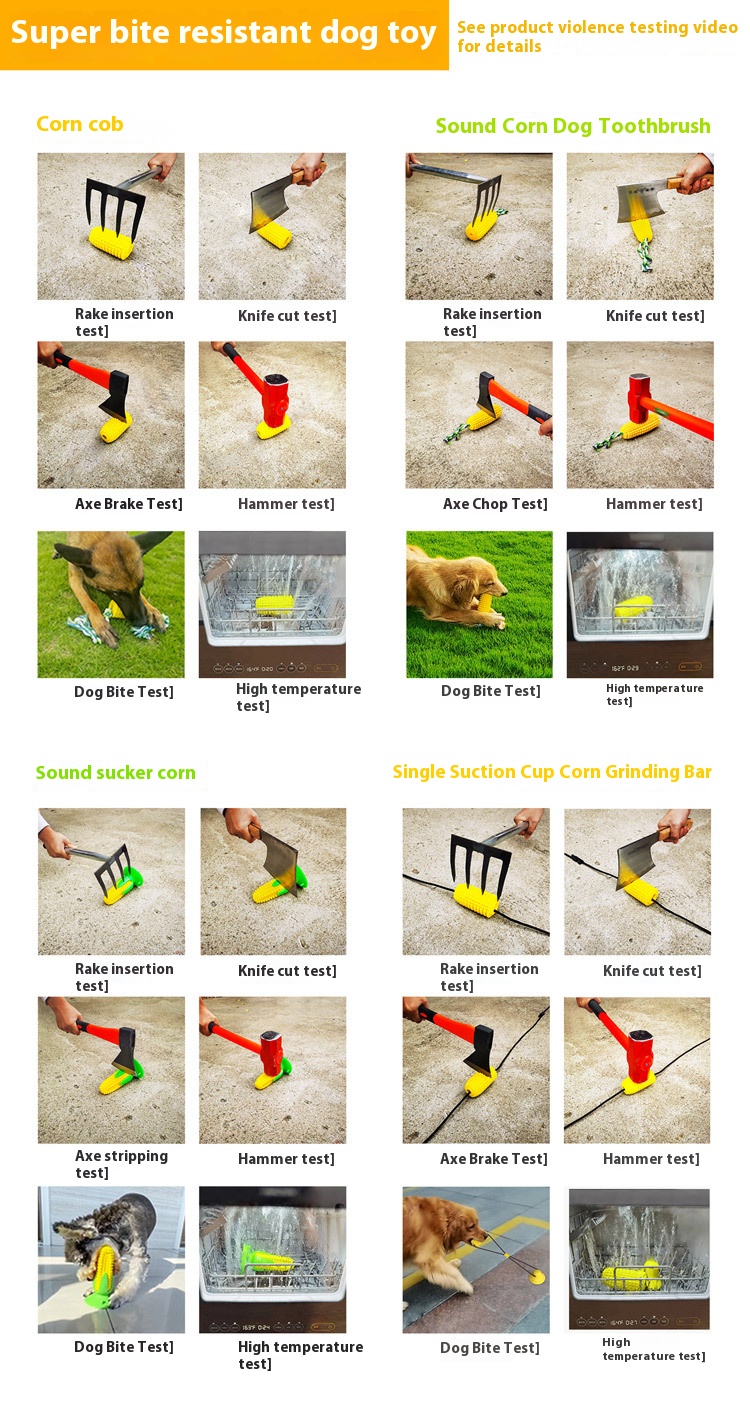 Super bite resistant dog toy

See product violence testing video for details

Corn cob

Rake insertion test]

Knife cut test]

Axe Brake Test]

Hammer test]

Dog Bite Test]

High temperature test]

Sound Corn Dog Toothbrush

Rake insertion test]

Knife cut test]

Axe Chop Test]

Hammer test]

Dog Bite Test]

High temperature test]

Sound sucker corn

Rake insertion test]

Knife cut test]

Axe stripping test]

Hammer test]

Dog Bite Test]

High temperature test]

Single Suction Cup Corn Grinding Bar

Rake insertion test]

Knife cut test]

Axe Brake Test]

Hammer test]

Dog Bite Test]

High temperature test]