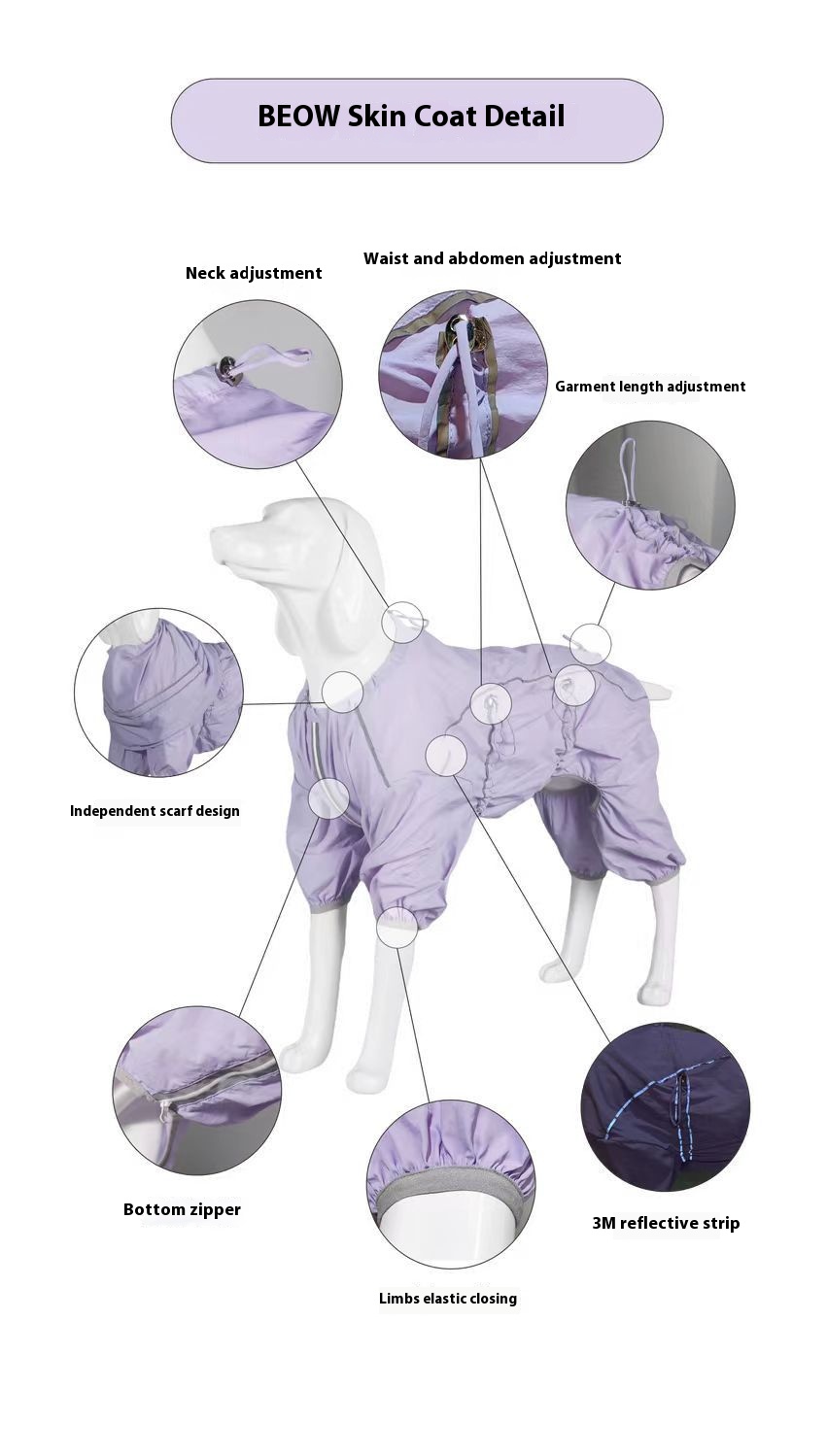 BEOW Skin Coat Detail

Neck adjustment

Waist and abdomen adjustment

Garment length adjustment

Independent scarf design

Bottom zipper

Limbs elastic closing

3M reflective strip