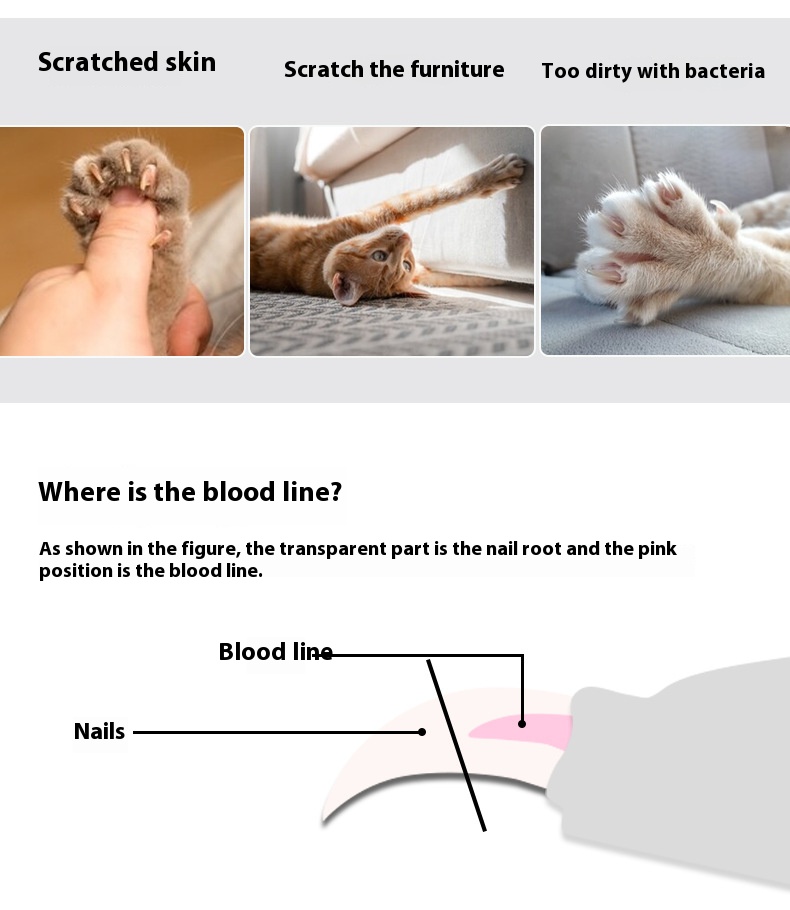 Scratched skin

Scratch the furniture

Too dirty with bacteria

Where is the blood line?

As shown in the figure, the transparent part is the nail root and the pink position is the blood line.

Blood line

Nails