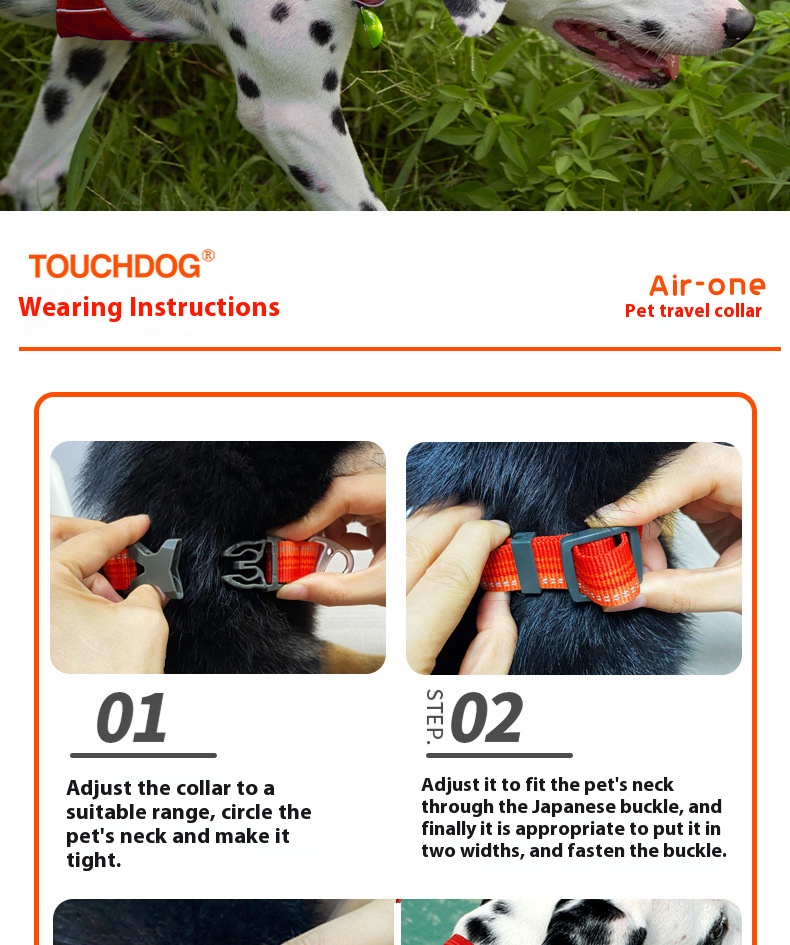 TOUCHDOG®
Wearing Instructions

Air-one
Pet travel collar

01

Adjust the collar to a suitable range, circle the pet's neck and make it tight.

STEP. 02

Adjust it to fit the pet's neck through the Japanese buckle, and finally it is appropriate to put it in two widths, and fasten the buckle.