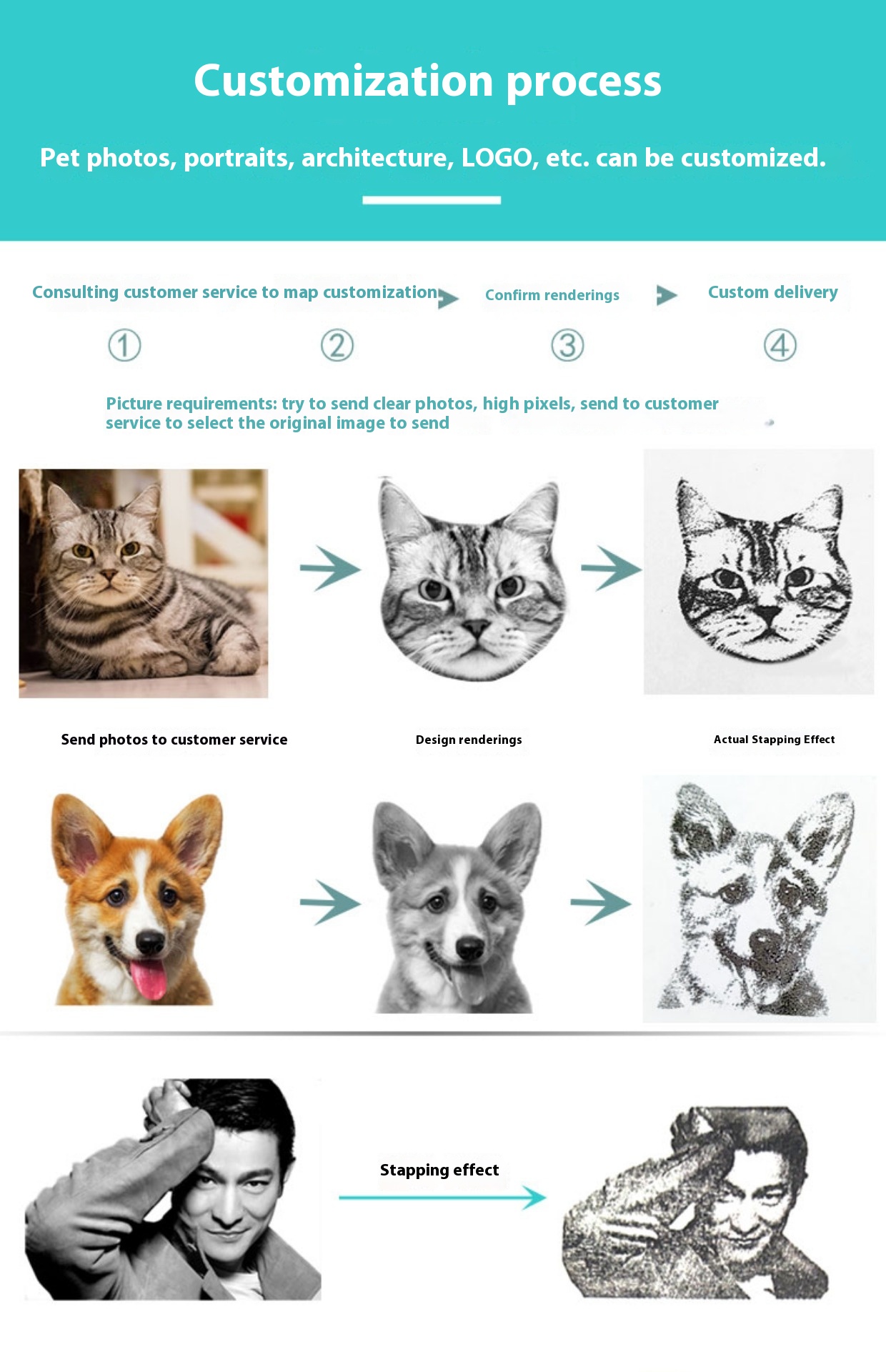 Customization process

Pet photos, portraits, architecture, LOGO, etc. can be customized.

Consulting customer service to map customization

Confirm renderings

Custom delivery

①

②

③

④

Picture requirements: try to send clear photos, high pixels, send to customer service to select the original image to send

Send photos to customer service

Design renderings

Actual Stapping Effect

Stapping effect