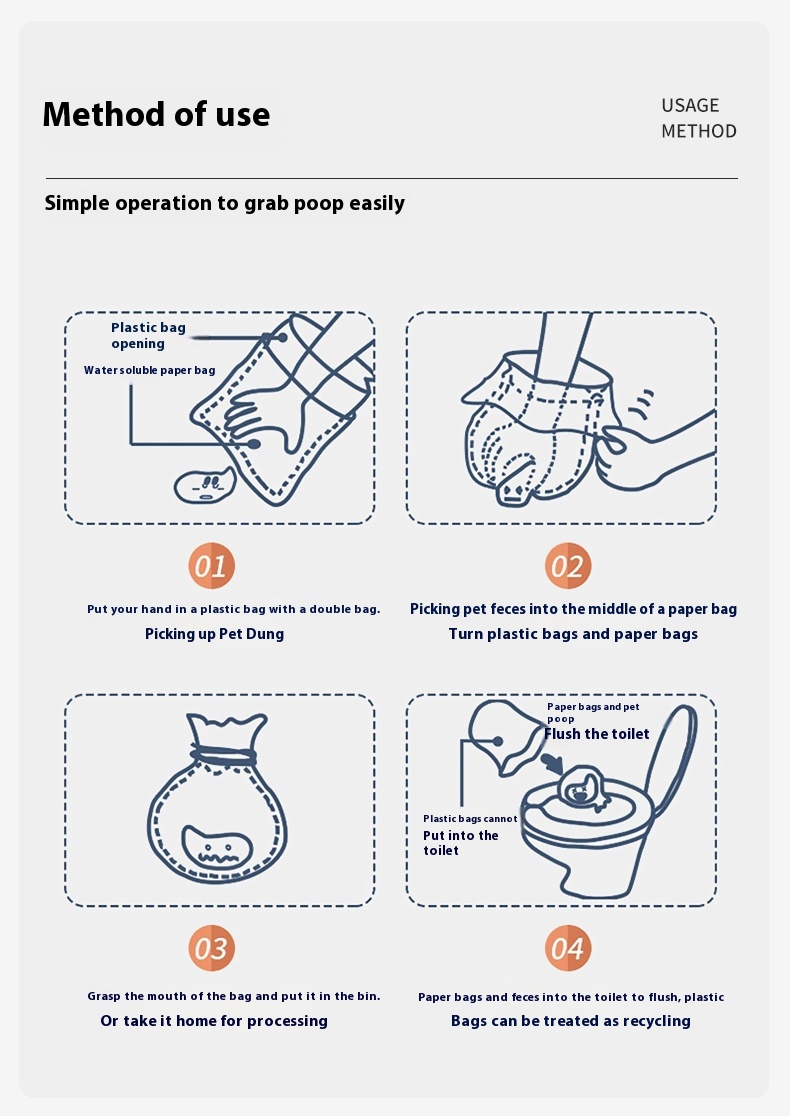 Method of use

USAGE METHOD

Simple operation to grab poop easily

Plastic bag opening

Water soluble paper bag

01

Put your hand in a plastic bag with a double bag.

Picking up Pet Dung

02

Picking pet feces into the middle of a paper bag

Turn plastic bags and paper bags

03

Grasp the mouth of the bag and put it in the bin.

Or take it home for processing

Paper bags and pet poop

Flush the toilet

Plastic bags cannot

Put into the toilet

04

Paper bags and feces into the toilet to flush, plastic

Bags can be treated as recycling