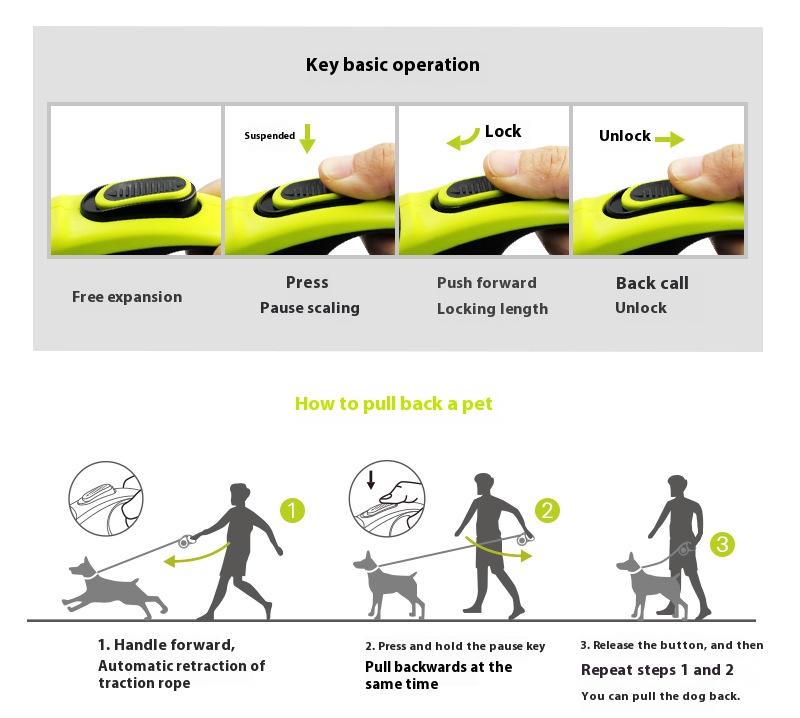 Key basic operation

Suspended

Lock

Unlock

Free expansion

Press
Pause scaling

Push forward
Locking length

Back call
Unlock

How to pull back a pet

1

2

3

1. Handle forward,
Automatic retraction of traction rope

2. Press and hold the pause key
Pull backwards at the same time

3. Release the button, and then
Repeat steps 1 and 2
You can pull the dog back.