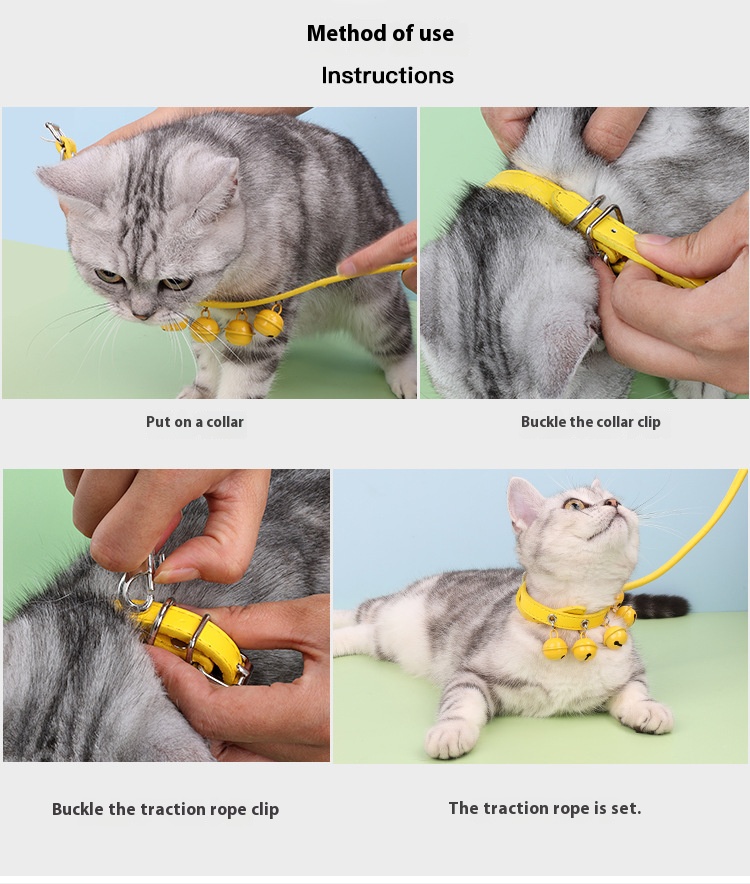 Method of use

Instructions

Put on a collar

Buckle the collar clip

Buckle the traction rope clip

The traction rope is set.