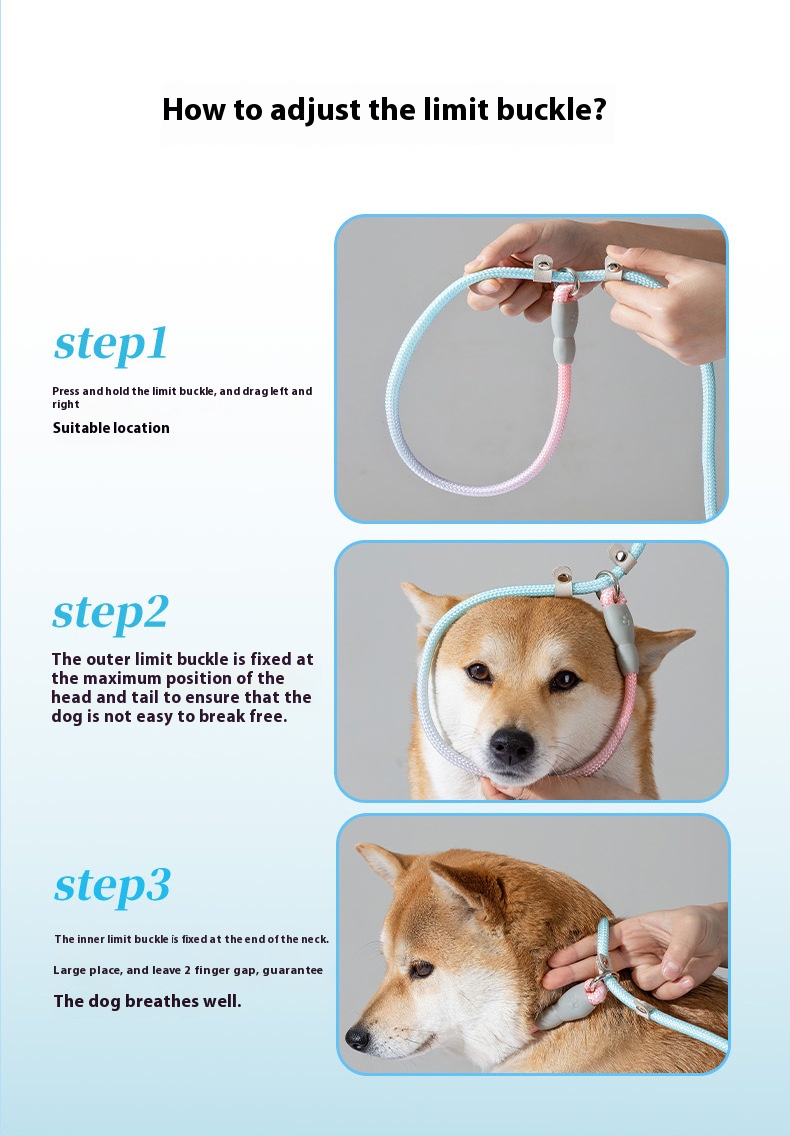 How to adjust the limit buckle?

step1

Press and hold the limit buckle, and drag left and right

Suitable location

step2

The outer limit buckle is fixed at the maximum position of the head and tail to ensure that the dog is not easy to break free.

step3

The inner limit buckle is fixed at the end of the neck.

Large place, and leave 2 finger gap, guarantee

The dog breathes well.