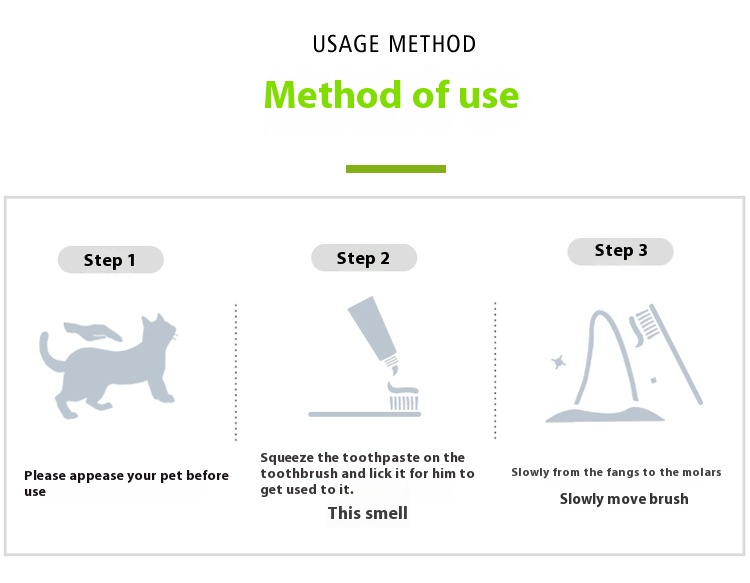 USAGE METHOD

Method of use

Step 1

Please appease your pet before use

Step 2

Squeeze the toothpaste on the toothbrush and lick it for him to get used to it.

This smell

Step 3

Slowly from the fangs to the molars

Slowly move brush