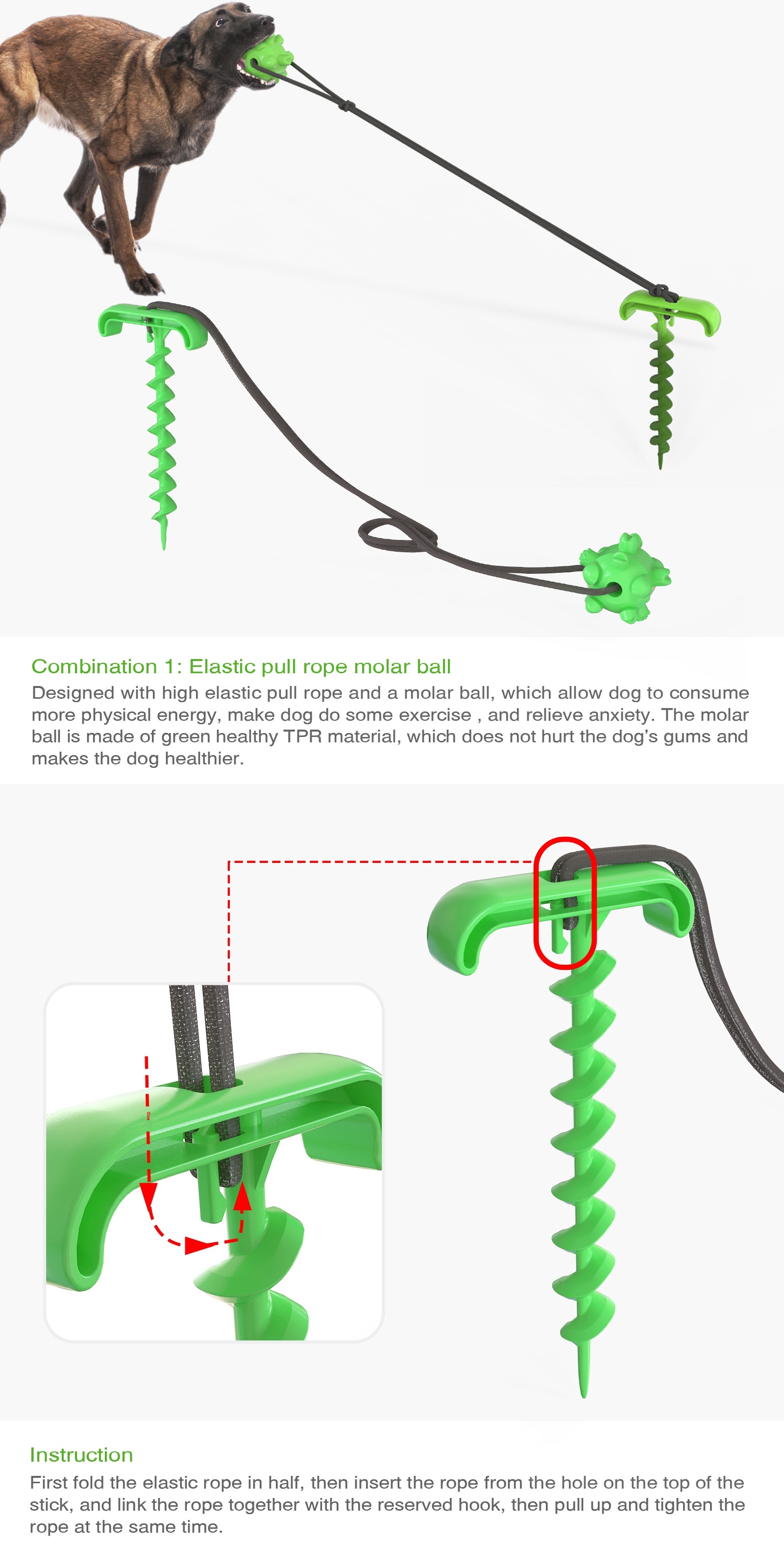 Combination 1: Elastic pull rope molar ball

Designed with high elastic pull rope and a molar ball, which allow dog to consume more physical energy, make dog do some exercise , and relieve anxiety. The molar ball is made of green healthy TPR material, which does not hurt the dog's gums and makes the dog healthier.

Instruction

First fold the elastic rope in half, then insert the rope from the hole on the top of the stick, and link the rope together with the reserved hook, then pull up and tighten the rope at the same time.