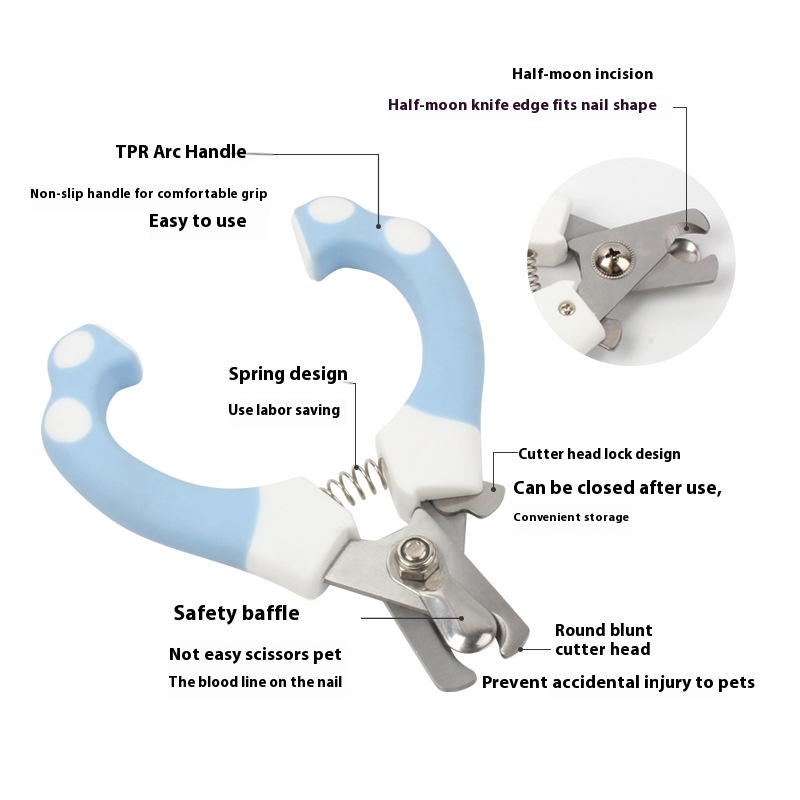 Half-moon incision

Half-moon knife edge fits nail shape

TPR Arc Handle

Non-slip handle for comfortable grip

Easy to use

Spring design

Use labor saving

Cutter head lock design

Can be closed after use,

Convenient storage

Safety baffle

Not easy scissors pet

The blood line on the nail

Round blunt cutter head

Prevent accidental injury to pets