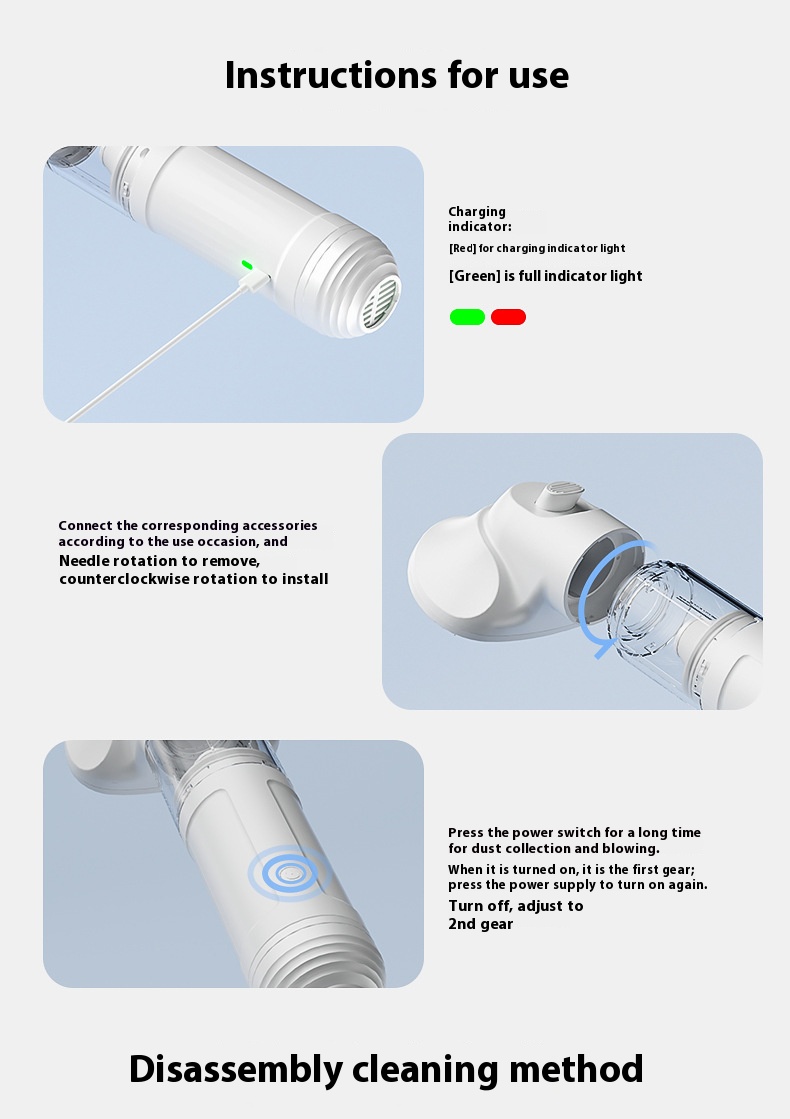 Instructions for use

Charging indicator:
[Red] for charging indicator light
[Green] is full indicator light

Connect the corresponding accessories according to the use occasion, and
Needle rotation to remove, counterclockwise rotation to install

Press the power switch for a long time for dust collection and blowing.
When it is turned on, it is the first gear; press the power supply to turn on again.
Turn off, adjust to 2nd gear

Disassembly cleaning method