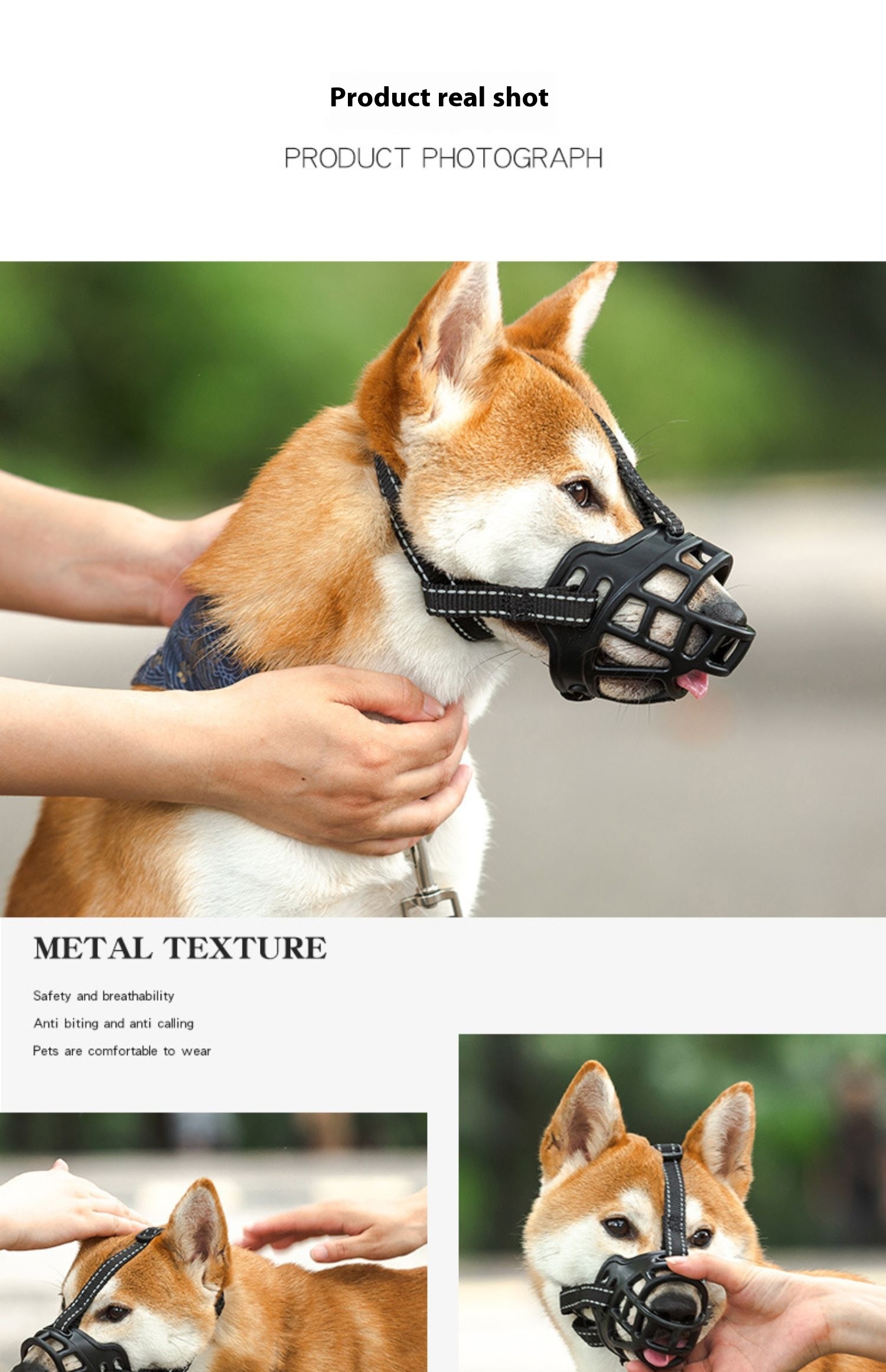 Product real shot

PRODUCT PHOTOGRAPH

METAL TEXTURE

Safety and breathability

Anti biting and anti calling

Pets are comfortable to wear