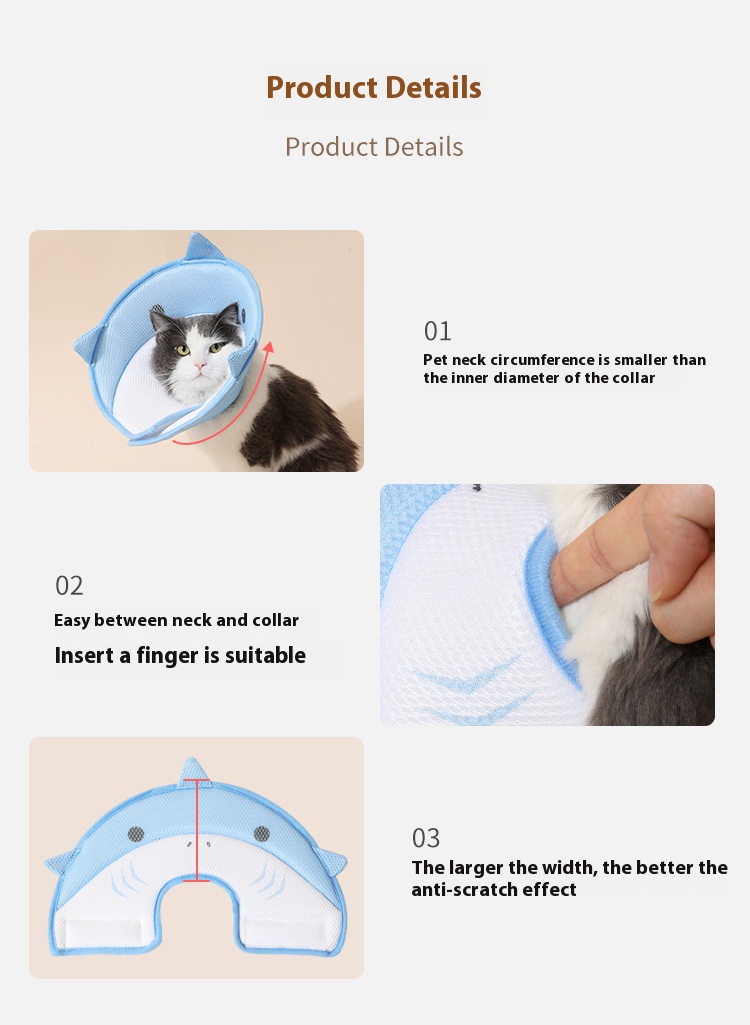 Product Details

Product Details

01

Pet neck circumference is smaller than the inner diameter of the collar

02

Easy between neck and collar

Insert a finger is suitable

03

The larger the width, the better the anti-scratch effect