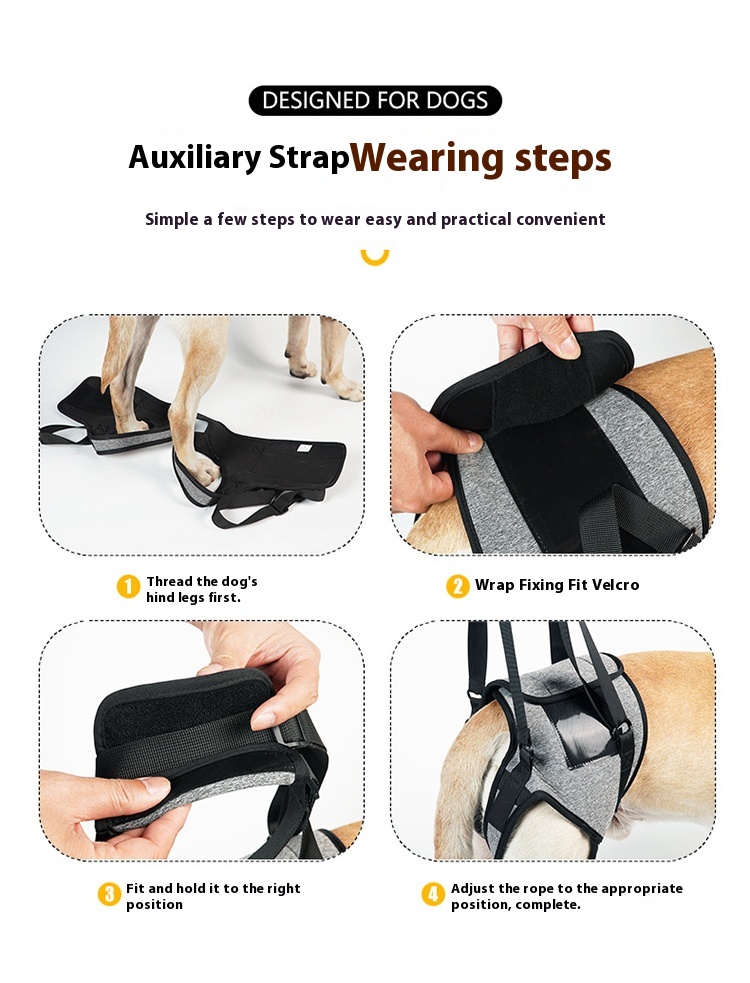 DESIGNED FOR DOGS

Auxiliary StrapWearing steps

Simple a few steps to wear easy and practical convenient

1 Thread the dog's hind legs first.

2 Wrap Fixing Fit Velcro

3 Fit and hold it to the right position

4 Adjust the rope to the appropriate position, complete.