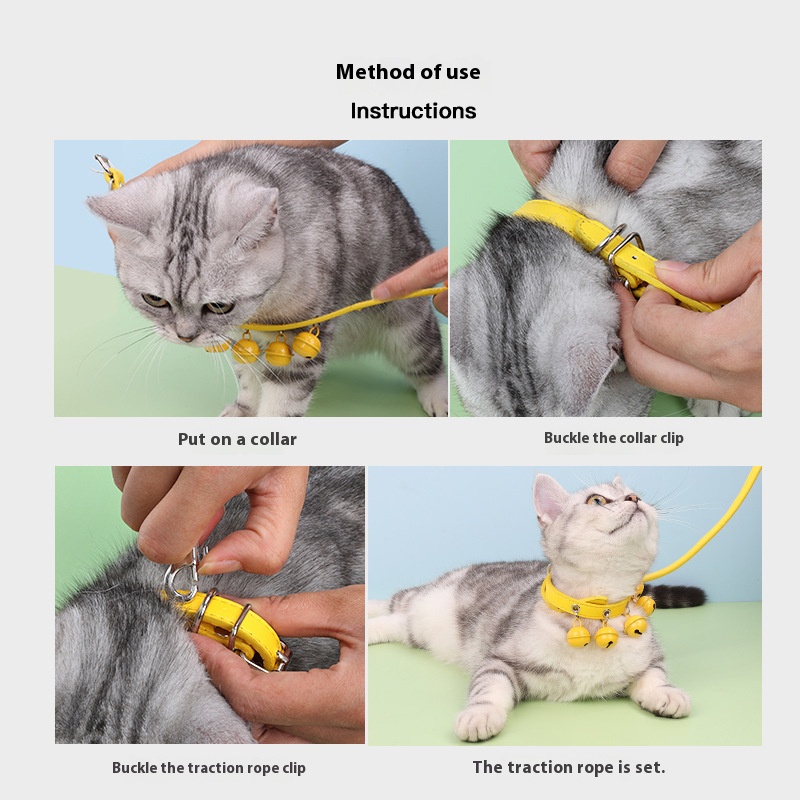 Method of use

Instructions

Put on a collar

Buckle the collar clip

Buckle the traction rope clip

The traction rope is set.