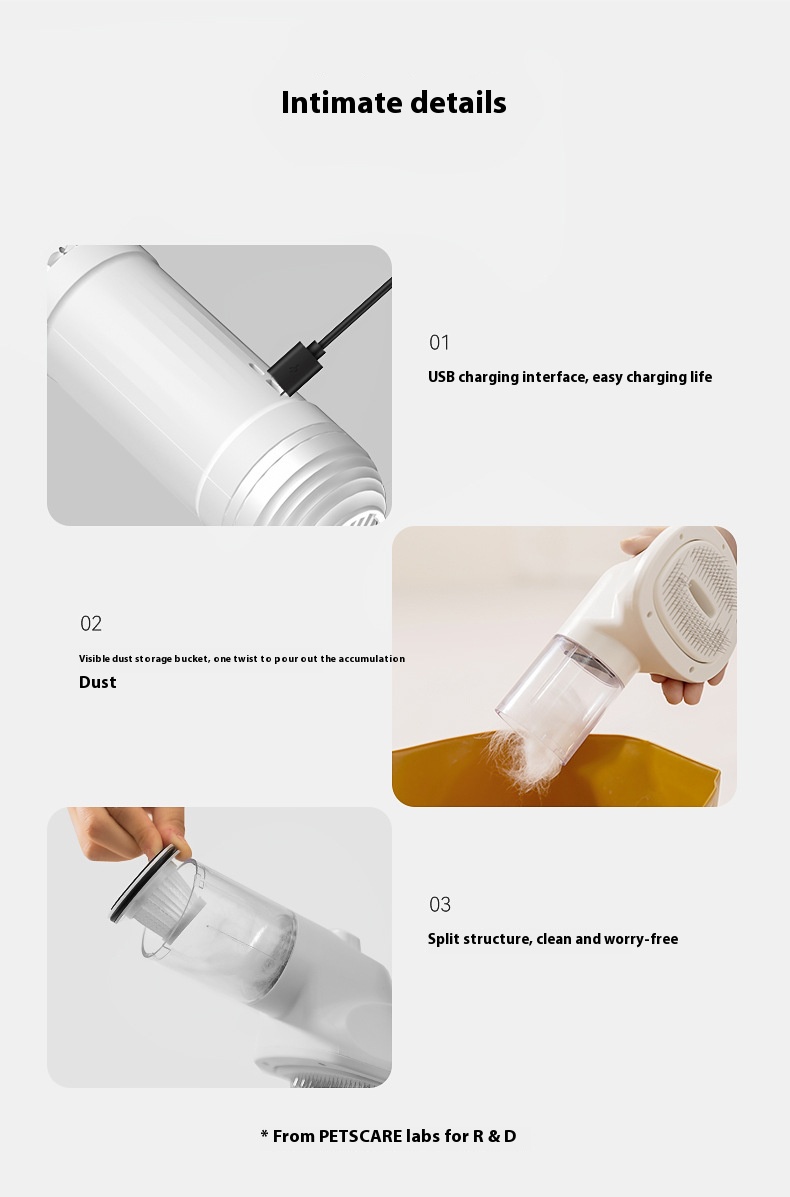 Intimate details

01

USB charging interface, easy charging life

02

Visible dust storage bucket, one twist to pour out the accumulation

Dust

03

Split structure, clean and worry-free

* From PETSCARE labs for R & D