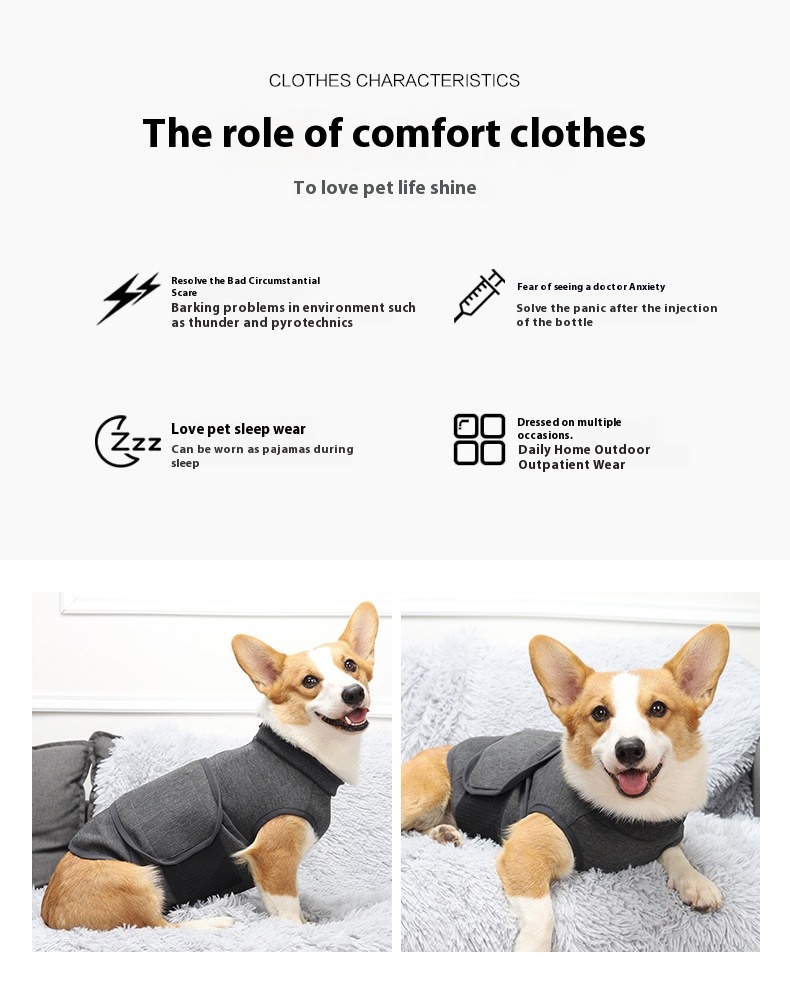 CLOTHES CHARACTERISTICS

The role of comfort clothes

To love pet life shine

Resolve the Bad Circumstantial Scare
Barking problems in environment such as thunder and pyrotechnics

Fear of seeing a doctor Anxiety
Solve the panic after the injection of the bottle

Zzz

Love pet sleep wear
Can be worn as pajamas during sleep

Dressed on multiple occasions.
Daily Home Outdoor Outpatient Wear