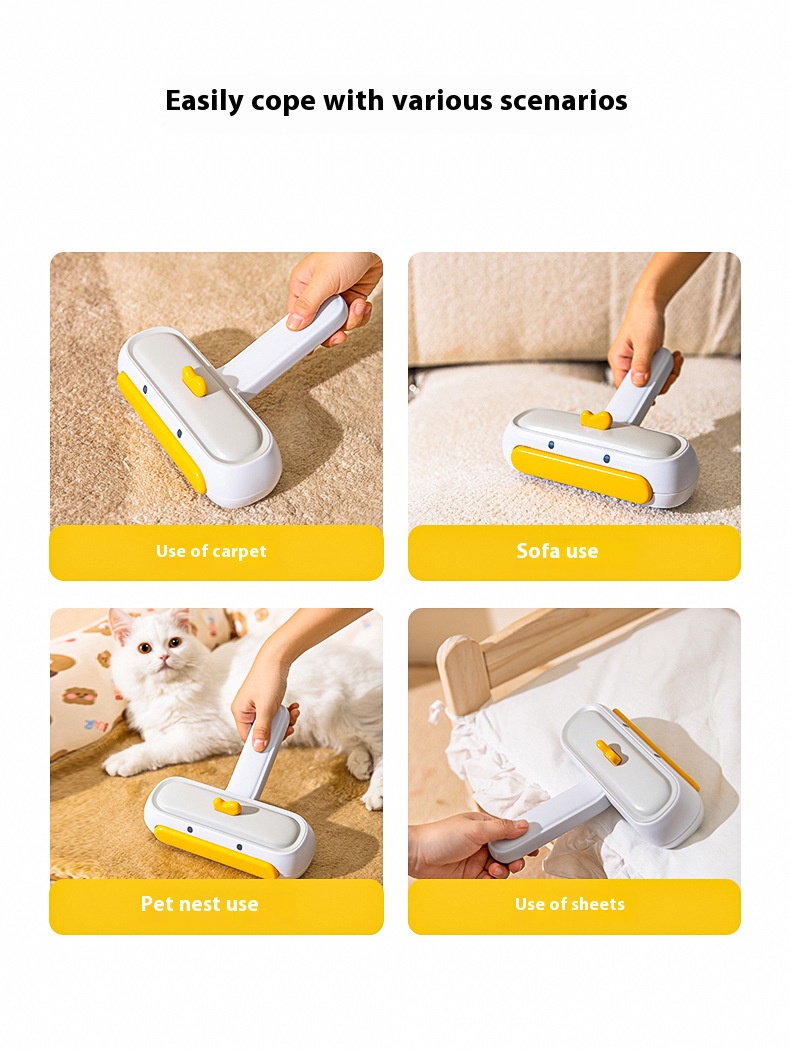 Easily cope with various scenarios

Use of carpet

Sofa use

Pet nest use

Use of sheets