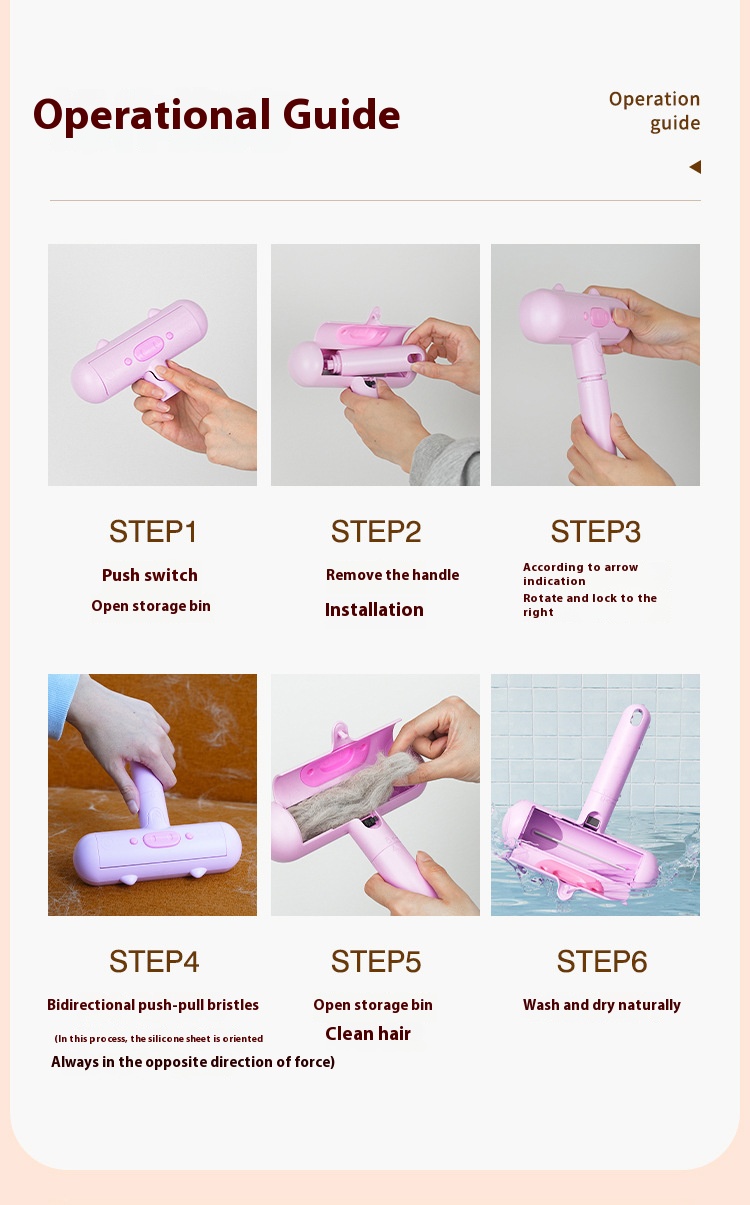 Operational Guide

Operation guide

STEP1

Push switch

Open storage bin

STEP2

Remove the handle

Installation

STEP3

According to arrow indication

Rotate and lock to the right

STEP4

Bidirectional push-pull bristles

(In this process, the silicone sheet is oriented

Always in the opposite direction of force)

STEP5

Open storage bin

Clean hair

STEP6

Wash and dry naturally