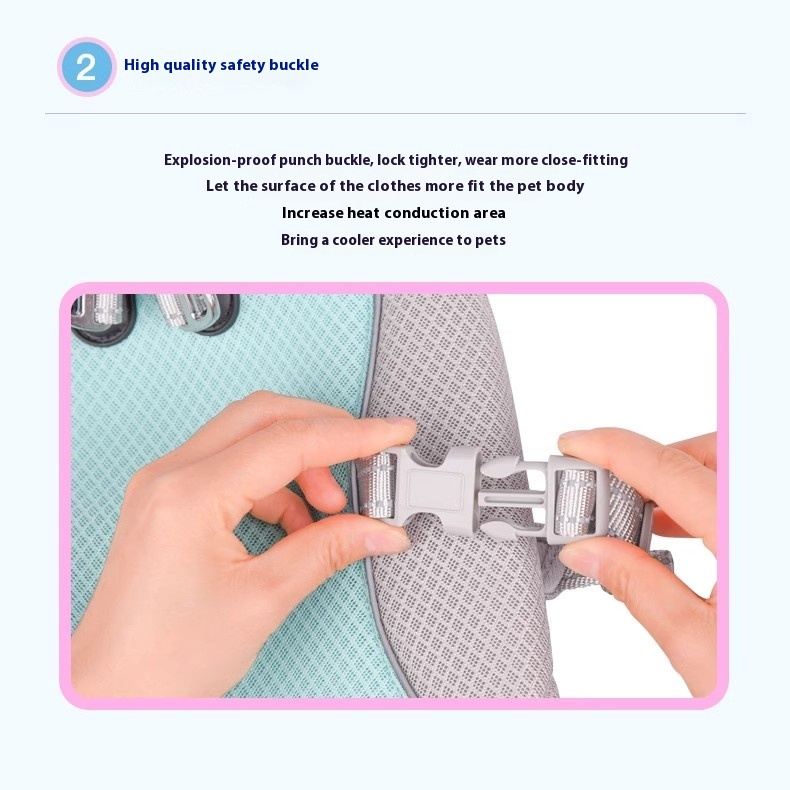 2 High quality safety buckle

Explosion-proof punch buckle, lock tighter, wear more close-fitting
Let the surface of the clothes more fit the pet body
Increase heat conduction area
Bring a cooler experience to pets