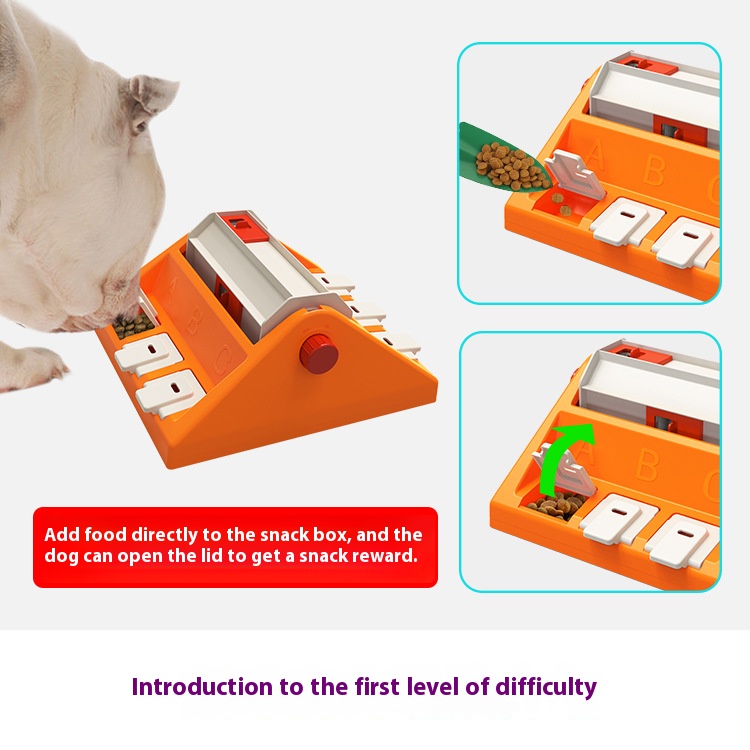 A
B
C

A
B
C

A
B
C

Add food directly to the snack box, and the dog can open the lid to get a snack reward.

Introduction to the first level of difficulty