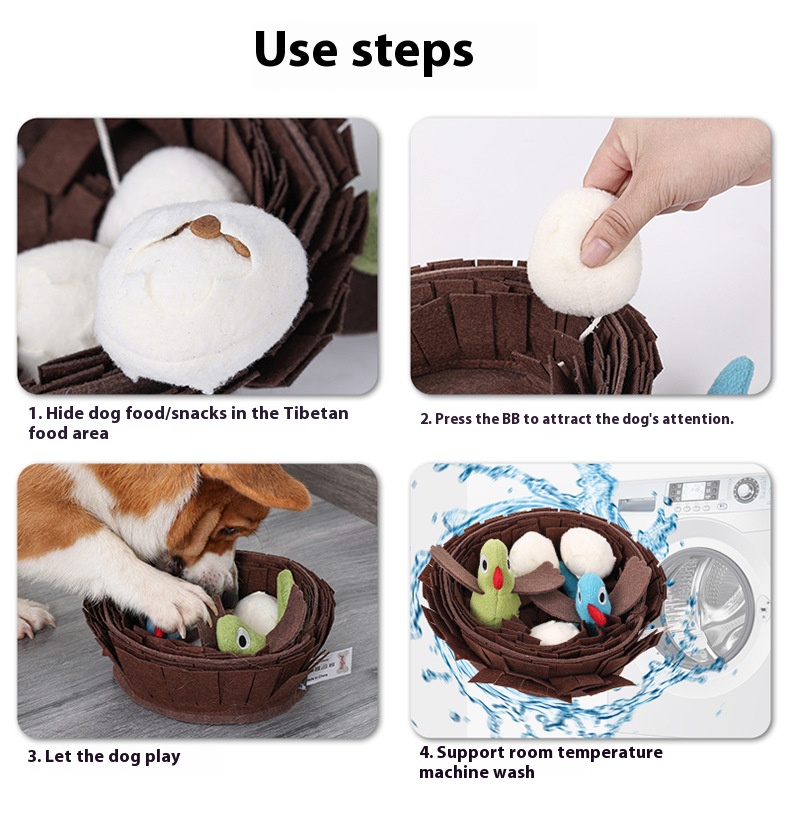 Use steps

1. Hide dog food/snacks in the Tibetan food area

2. Press the BB to attract the dog's attention.

3. Let the dog play

4. Support room temperature machine wash