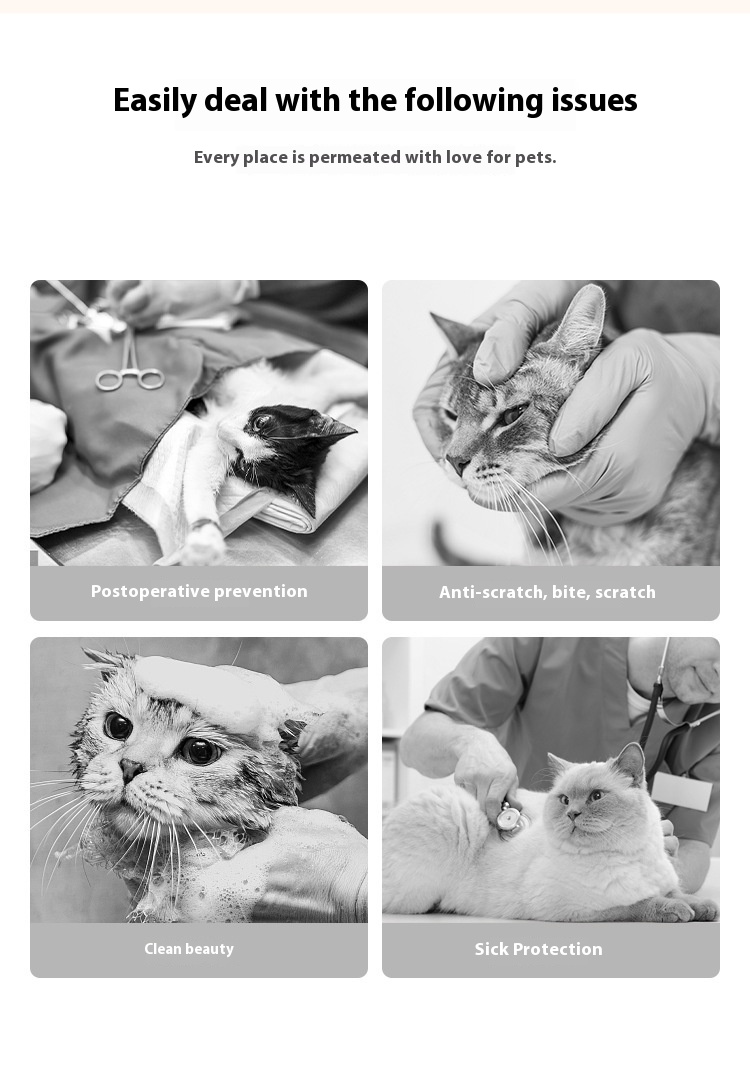 Easily deal with the following issues

Every place is permeated with love for pets.

Postoperative prevention

Anti-scratch, bite, scratch

Clean beauty

Sick Protection