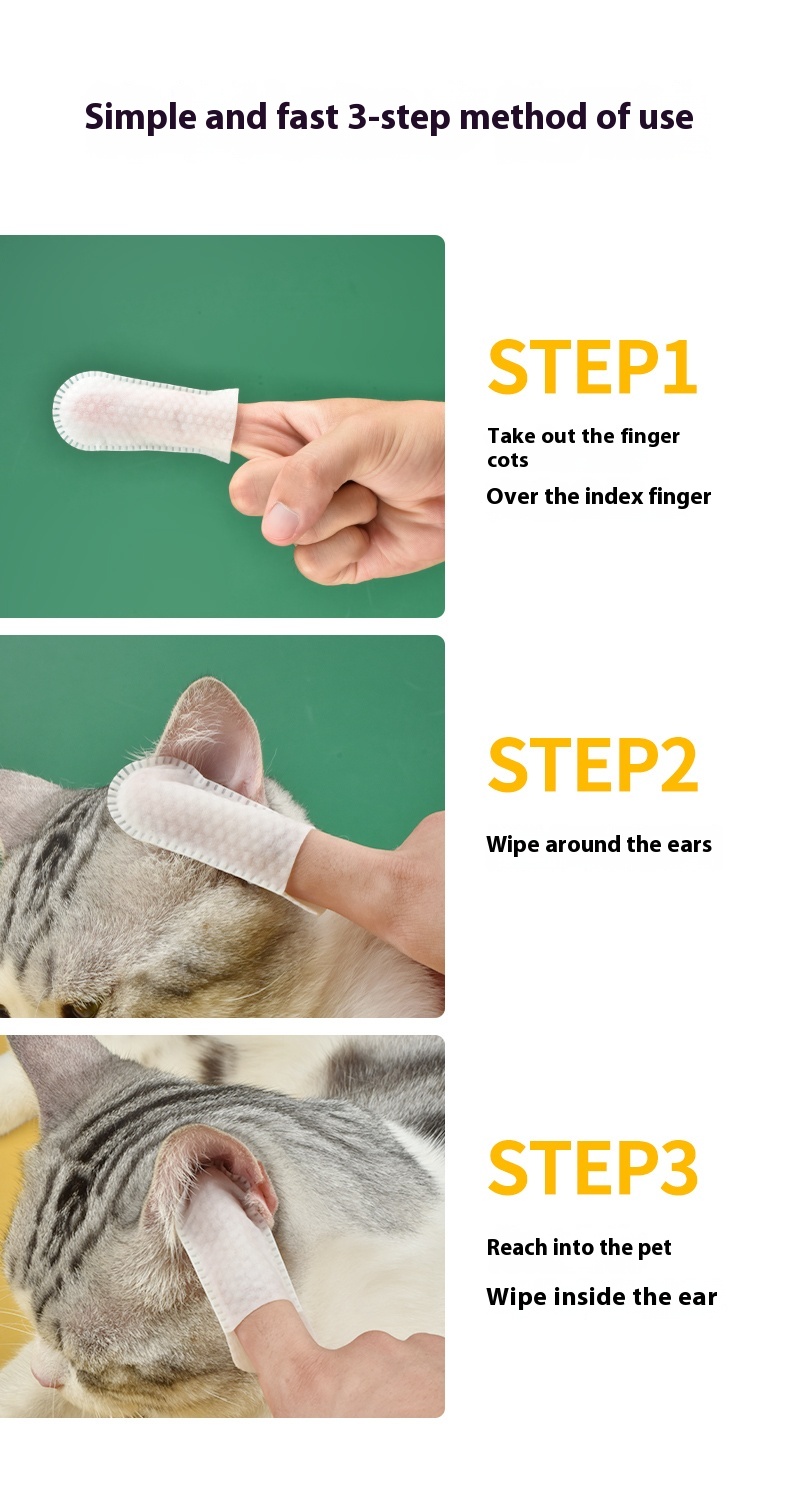 Simple and fast 3-step method of use

STEP1

Take out the finger cots

Over the index finger

STEP2

Wipe around the ears

STEP3

Reach into the pet

Wipe inside the ear