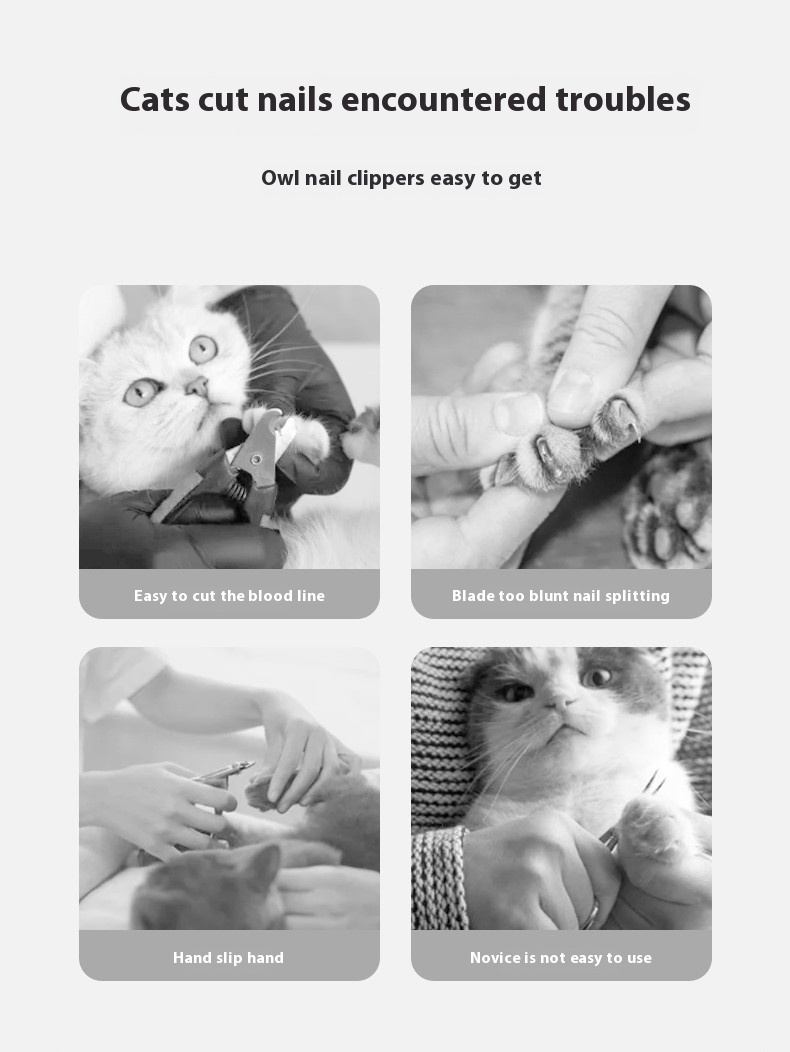 Cats cut nails encountered troubles

Owl nail clippers easy to get

Easy to cut the blood line

Blade too blunt nail splitting

Hand slip hand

Novice is not easy to use