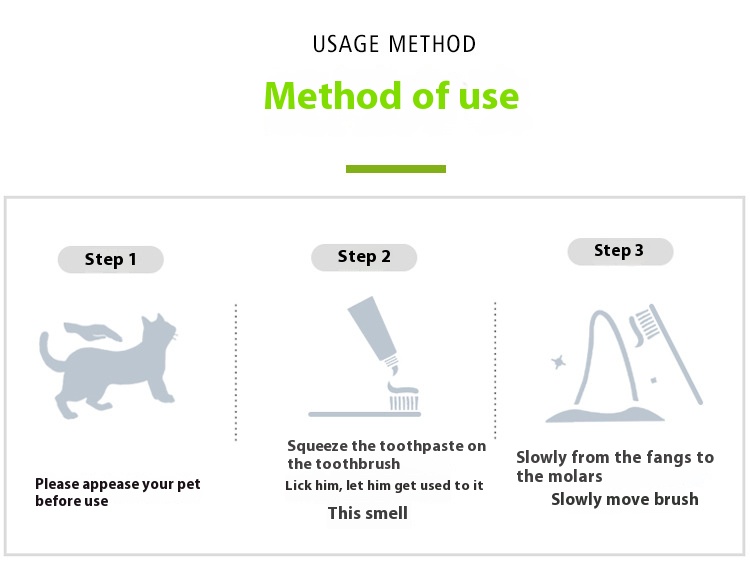 USAGE METHOD

Method of use

Step 1

Please appease your pet before use

Step 2

Squeeze the toothpaste on the toothbrush

Lick him, let him get used to it

This smell

Step 3

Slowly from the fangs to the molars

Slowly move brush