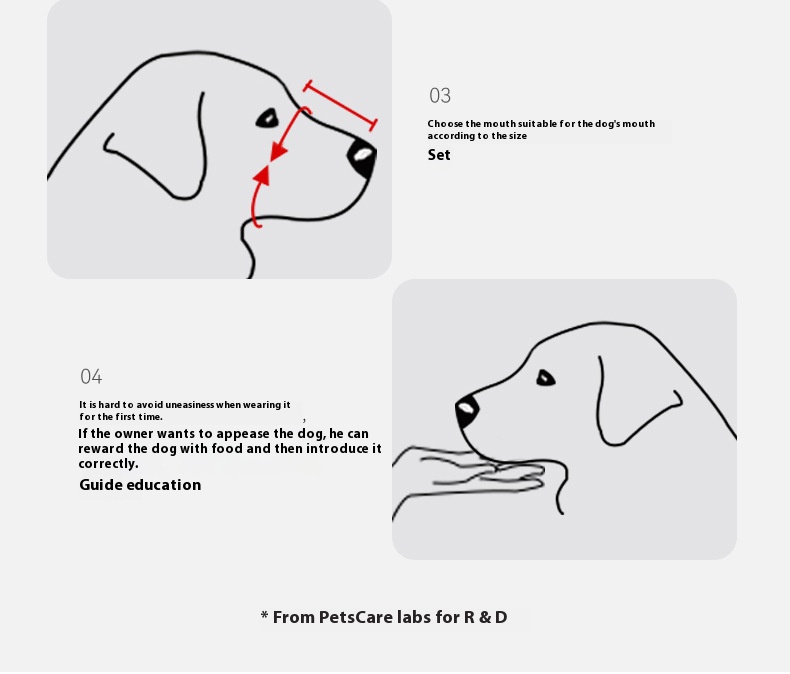 03

Choose the mouth suitable for the dog's mouth according to the size

Set

04

It is hard to avoid uneasiness when wearing it for the first time.
,
If the owner wants to appease the dog, he can reward the dog with food and then introduce it correctly.

Guide education

* From PetsCare labs for R & D