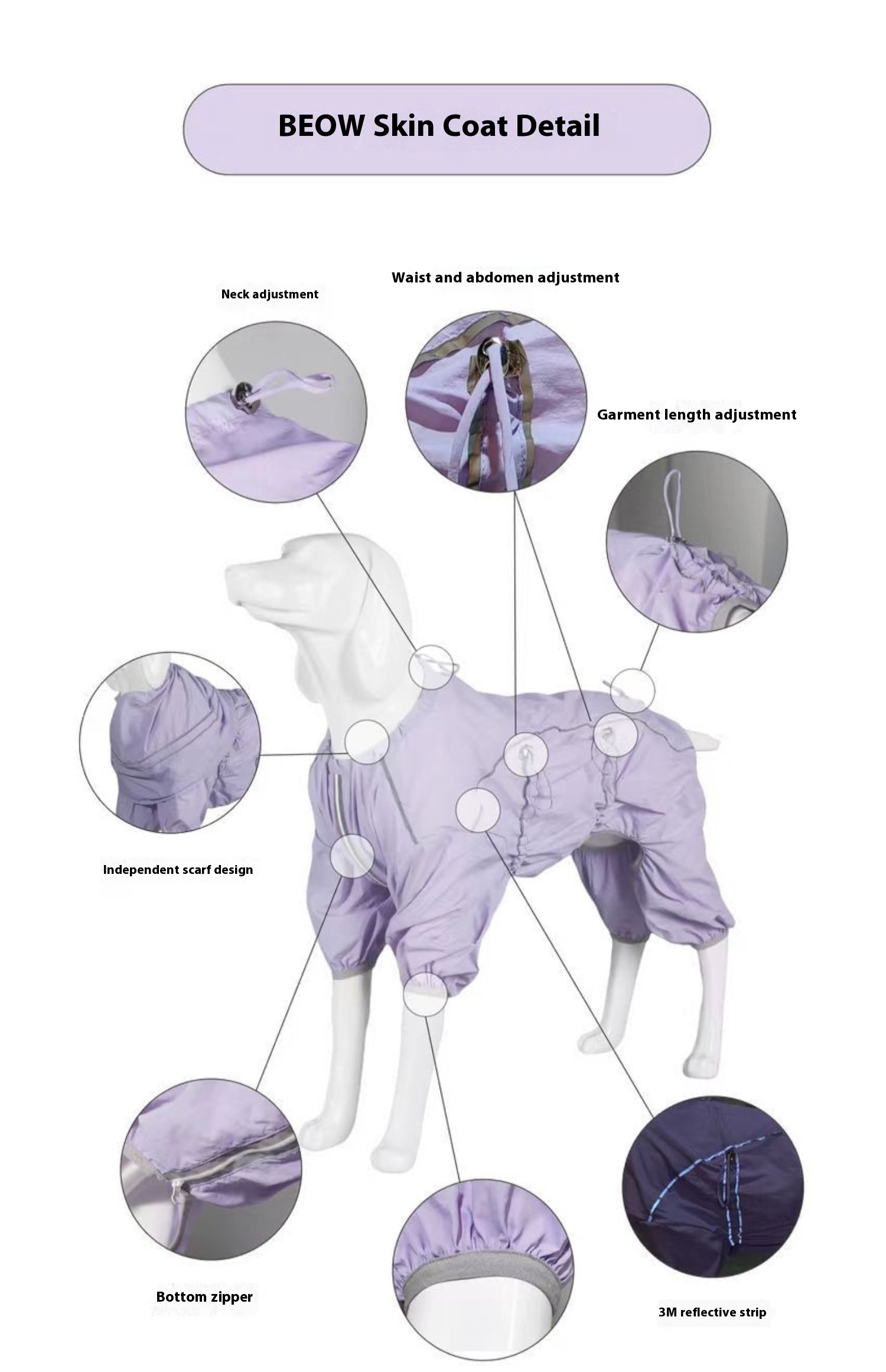 BEOW Skin Coat Detail

Neck adjustment

Waist and abdomen adjustment

Garment length adjustment

Independent scarf design

Bottom zipper

3M reflective strip