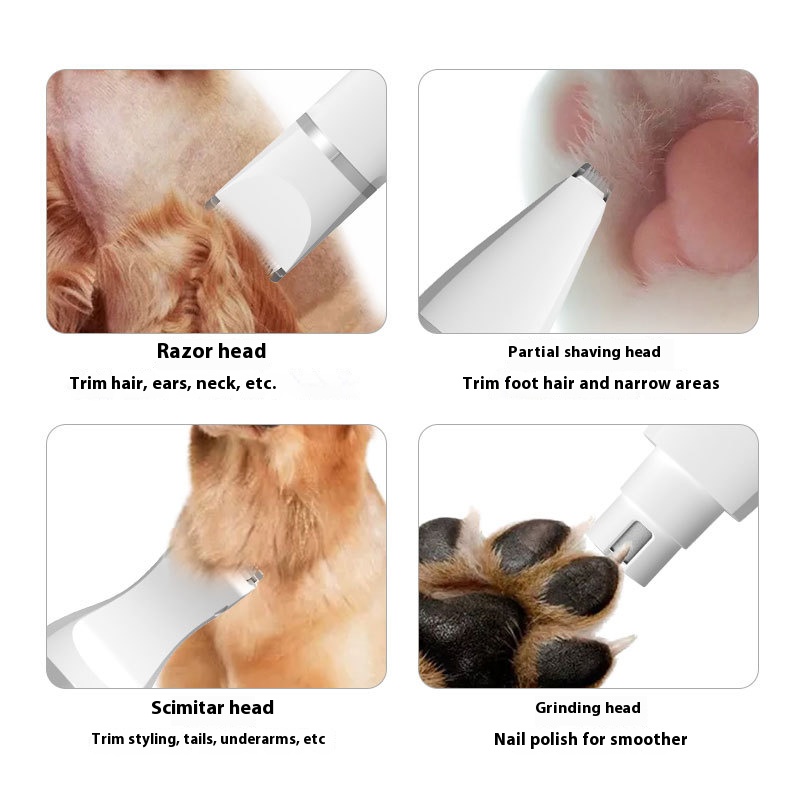 Razor head
Trim hair, ears, neck, etc.

Partial shaving head
Trim foot hair and narrow areas

Scimitar head
Trim styling, tails, underarms, etc

Grinding head
Nail polish for smoother