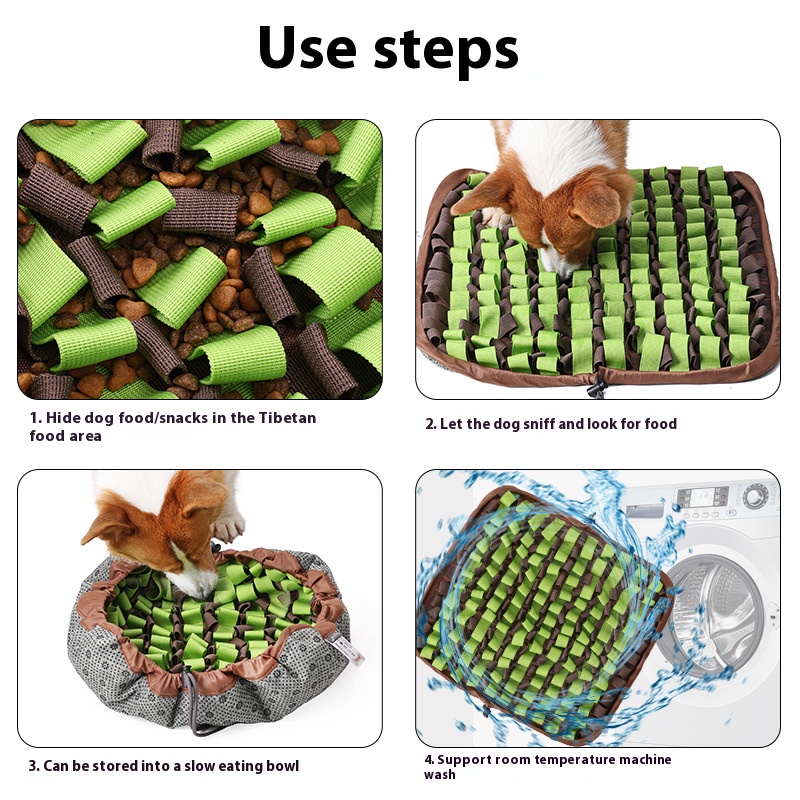 Use steps

1. Hide dog food/snacks in the Tibetan food area

2. Let the dog sniff and look for food

3. Can be stored into a slow eating bowl

4. Support room temperature machine wash