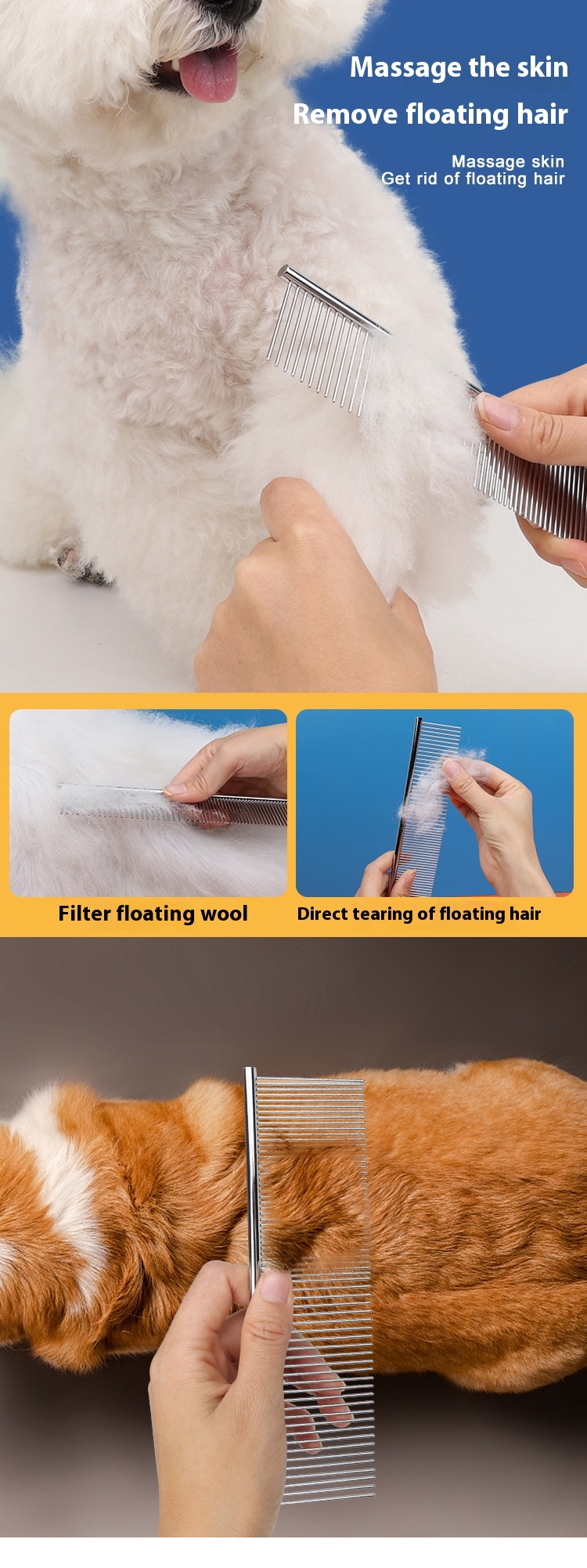 Massage the skin
Remove floating hair

Massage skin
Get rid of floating hair

Filter floating wool

Direct tearing of floating hair