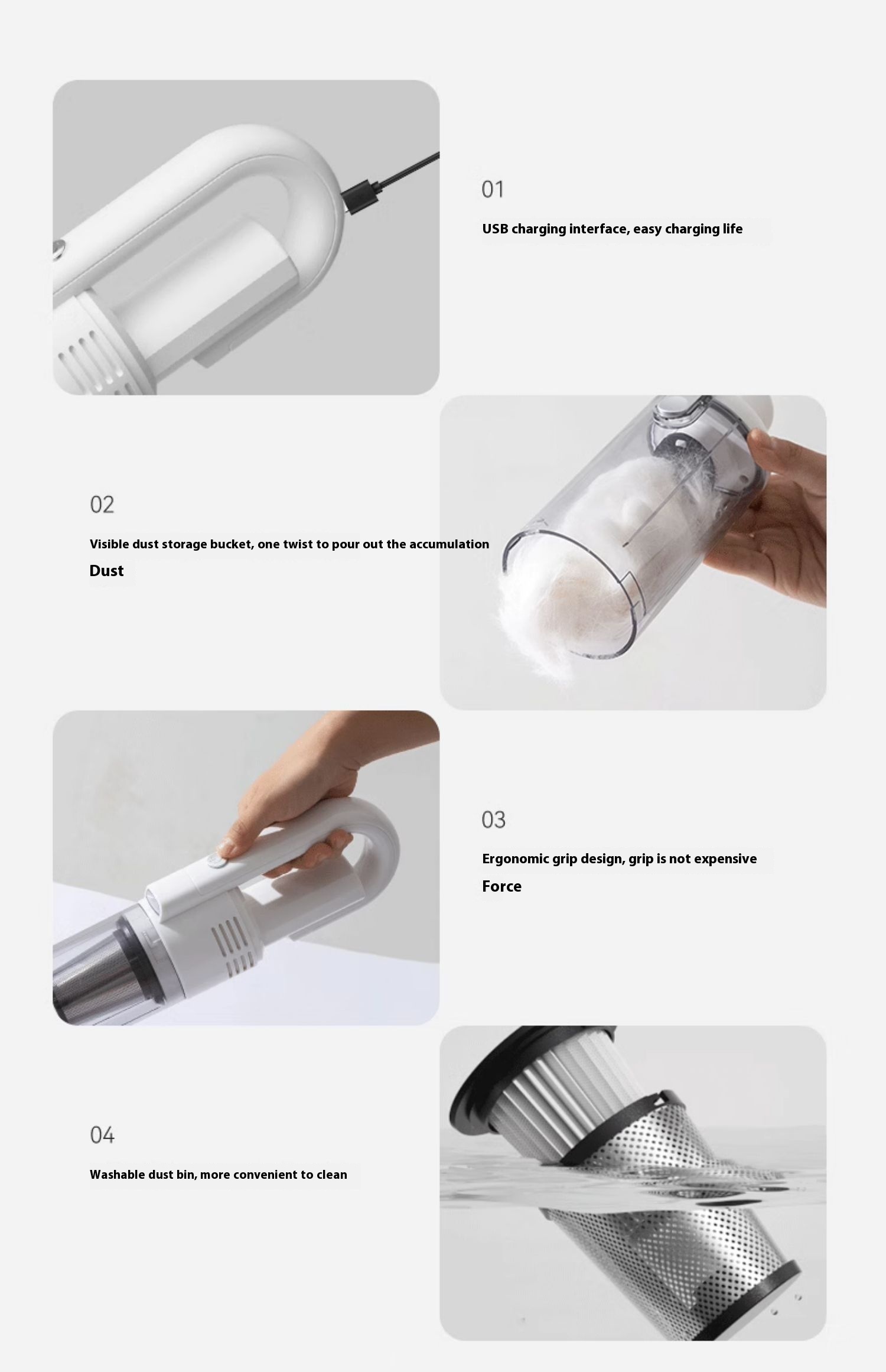 01

USB charging interface, easy charging life

02

Visible dust storage bucket, one twist to pour out the accumulation

Dust

03

Ergonomic grip design, grip is not expensive

Force

04

Washable dust bin, more convenient to clean