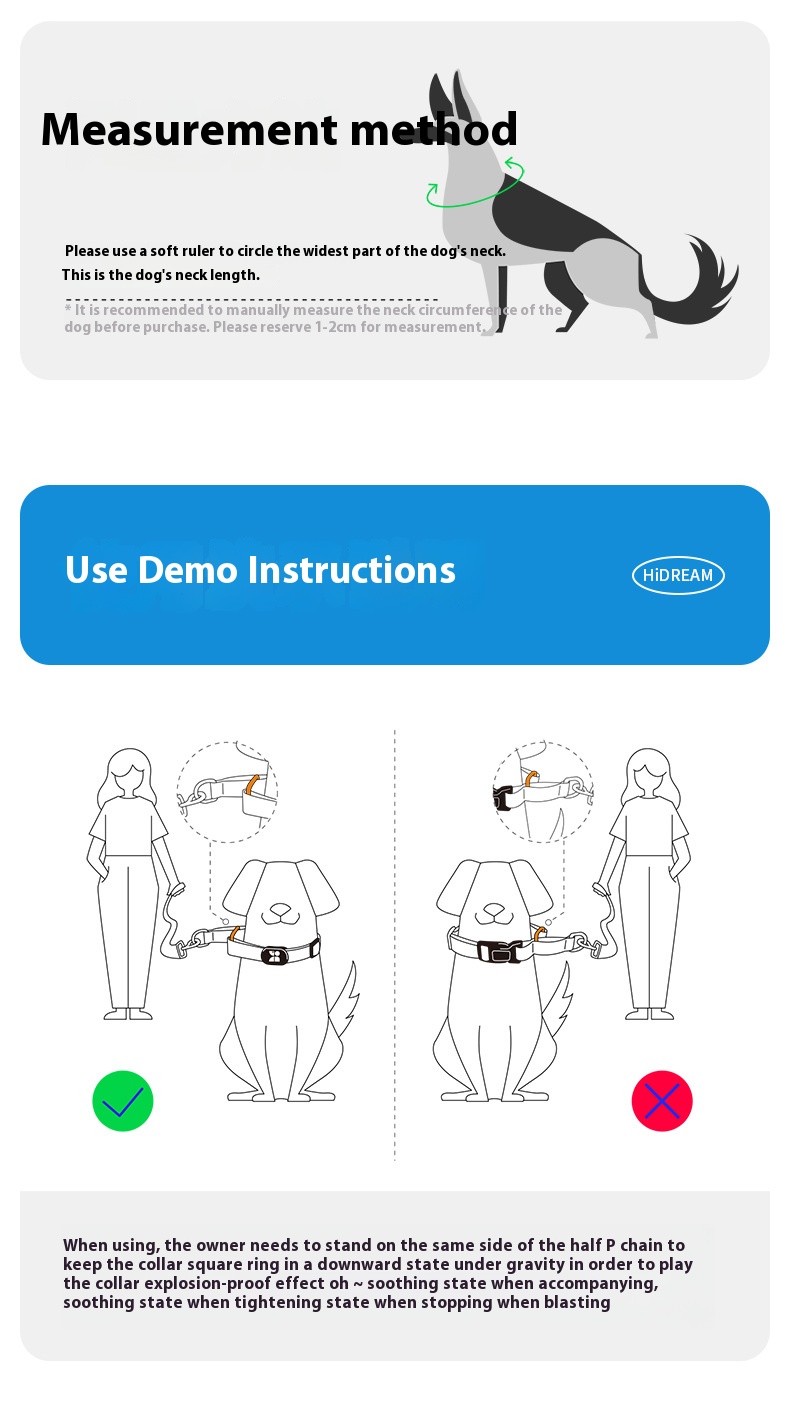 Measurement method

Please use a soft ruler to circle the widest part of the dog's neck.
This is the dog's neck length.

* It is recommended to manually measure the neck circumference of the dog before purchase. Please reserve 1-2cm for measurement.

Use Demo Instructions

HiDREAM

When using, the owner needs to stand on the same side of the half P chain to keep the collar square ring in a downward state under gravity in order to play the collar explosion-proof effect oh ~ soothing state when accompanying, soothing state when tightening state when stopping when blasting