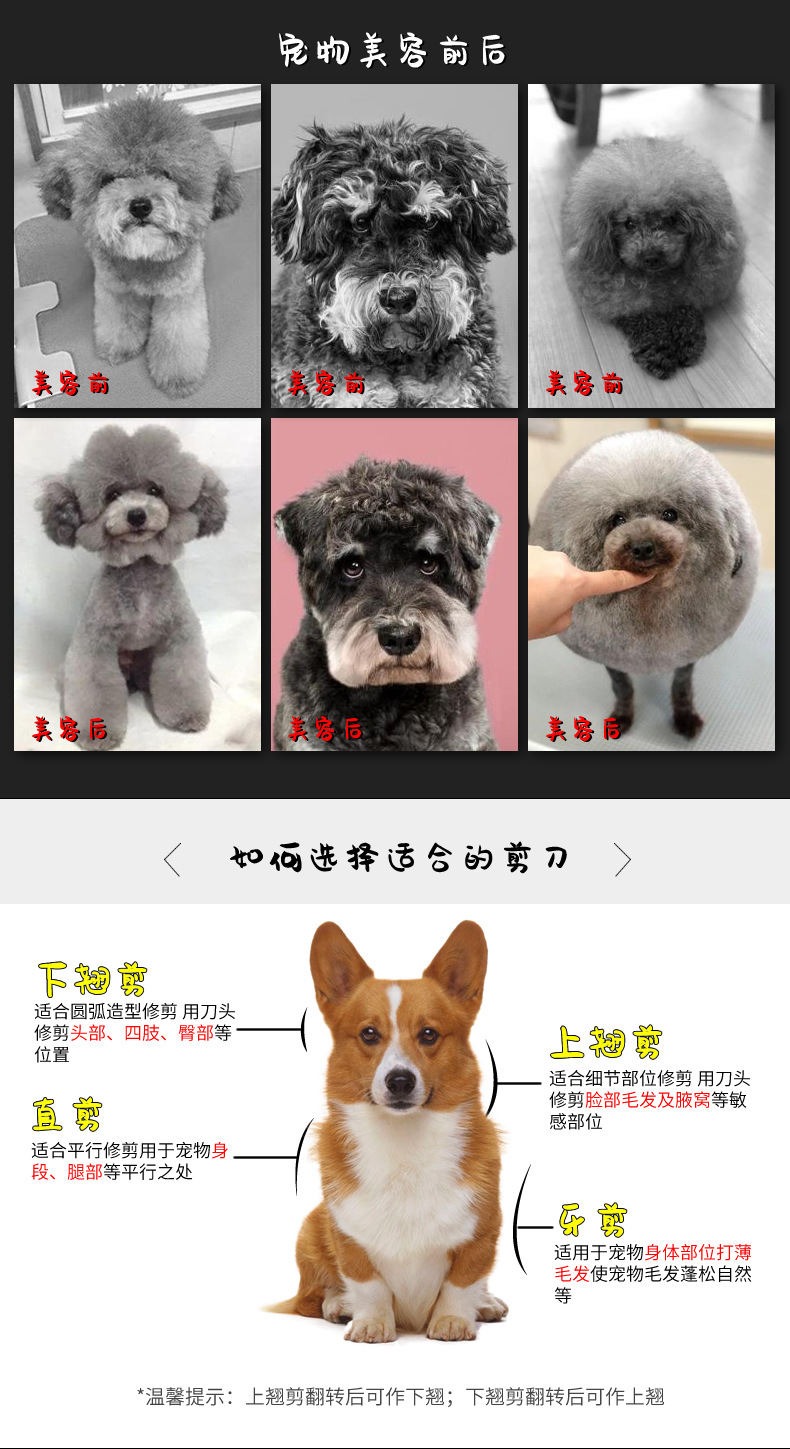 宠物美容前后

美容前

美容前

美容前

美容后

美容后

美容后

如何选择适合的剪刀

下翘剪
适合圆弧造型修剪 用刀头修剪头部、四肢、臀部等位置

直剪
适合平行修剪用于宠物身段、腿部等平行之处

上翘剪
适合细节部位修剪 用刀头修剪脸部毛发及腋窝等敏感部位

牙剪
适用于宠物身体部位打薄毛发使宠物毛发蓬松自然等

*温馨提示：上翘剪翻转后可作下翘；下翘剪翻转后可作上翘