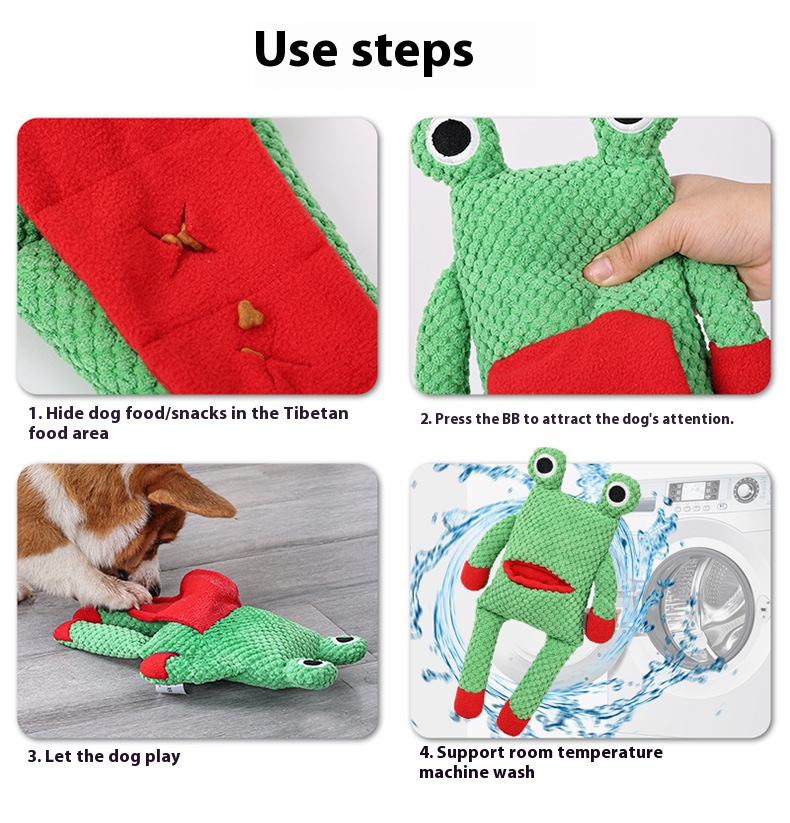 Use steps

1. Hide dog food/snacks in the Tibetan food area

2. Press the BB to attract the dog's attention.

3. Let the dog play

4. Support room temperature machine wash